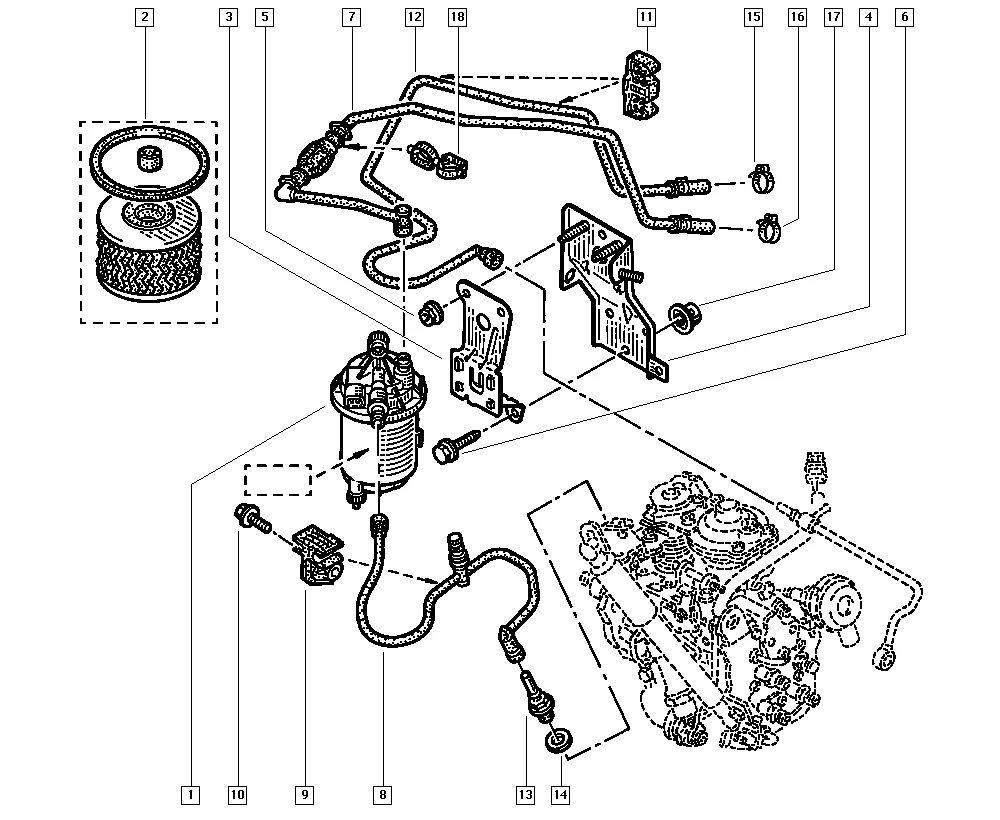 2
3
5
7
12
18
11
15
16
17
4
6
1
10
9
8
13
14