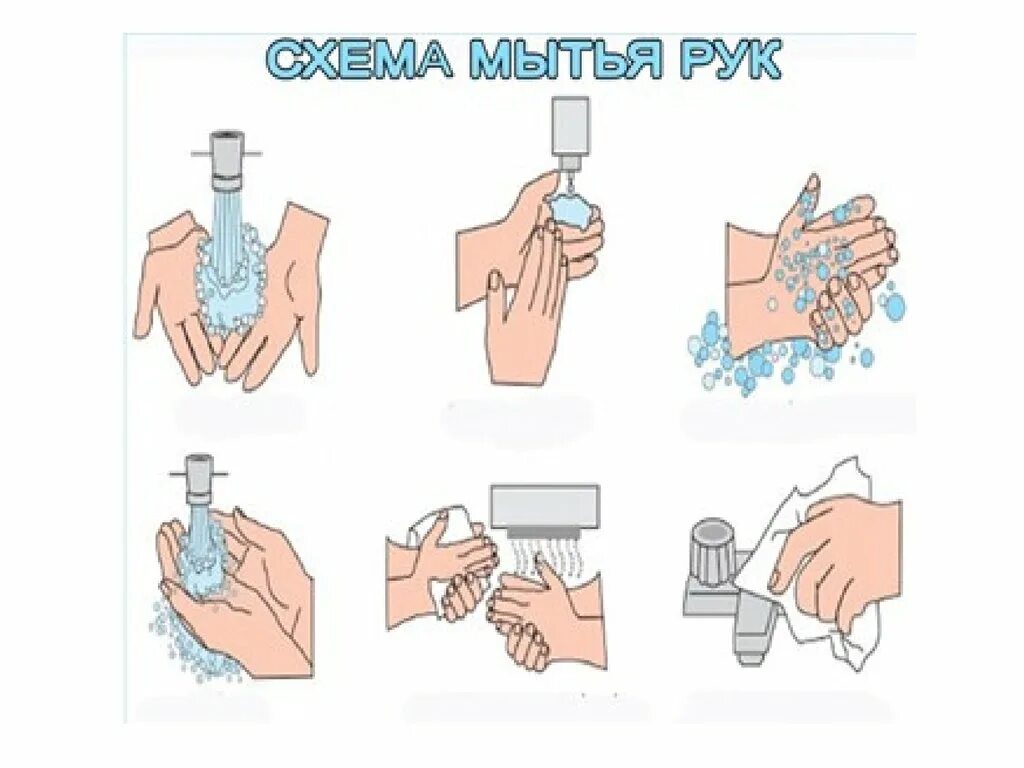 СХЕМА МЫТЬЯ РУК