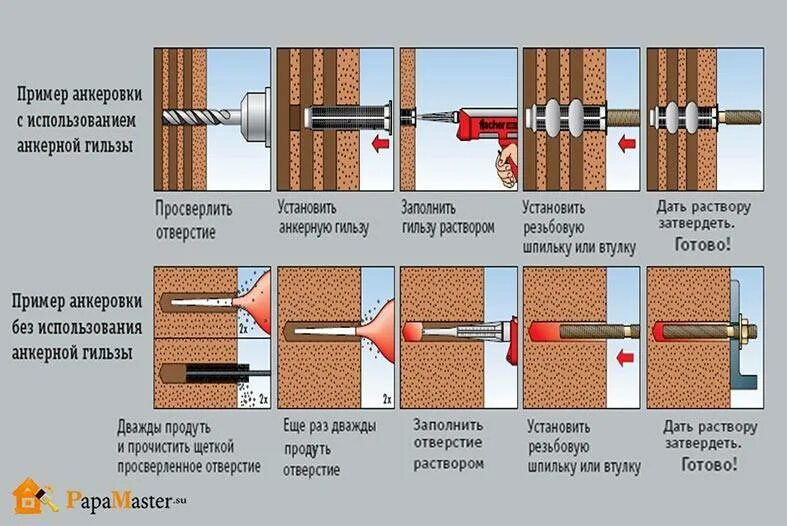 Пример анкеровки с использованием анкерной гильзы

fischer

Просверлить отверстие

Установить анкерную гильзу

Заполнить гильзу раствором

Установить резьбовую шпильку или втулку

Дать раствору затвердеть. Готово!

Пример анкеровки без использования анкерной гильзы

2x

2x

2x

Дважды продуть и прочистить щеткой просверленное отверстие

Еще раз дважды продуть отверстие

Заполнить отверстие раствором

Установить резьбовую шпильку или втулку

Дать раствору затвердеть. Готово!

PapaMaster.su