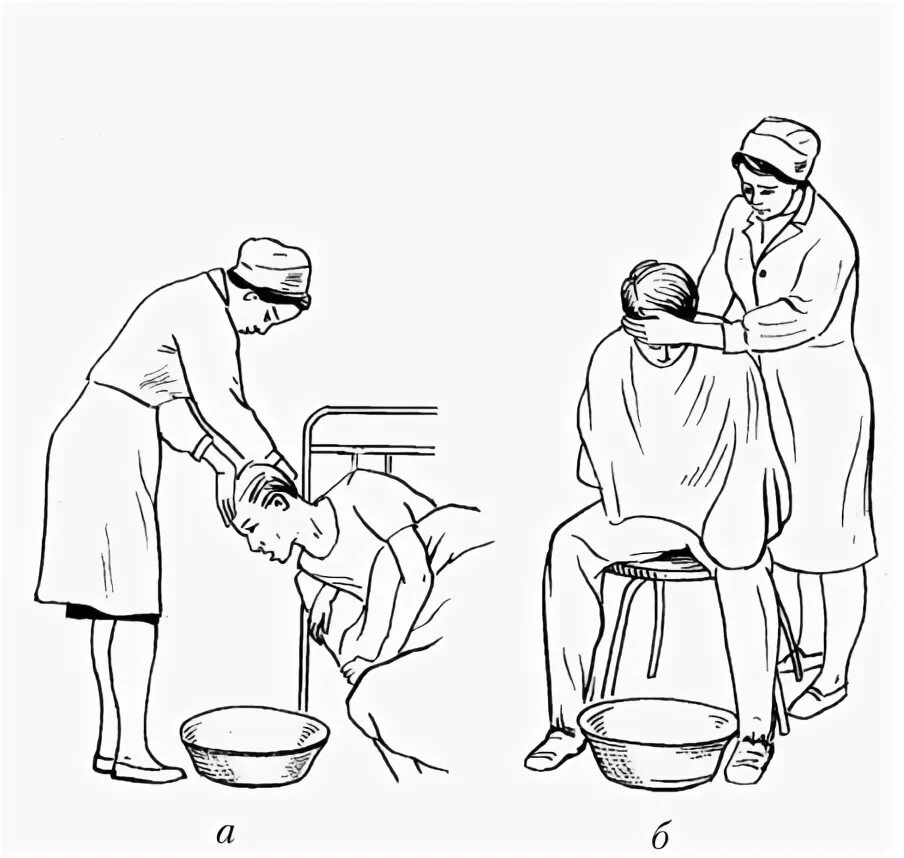 а

б