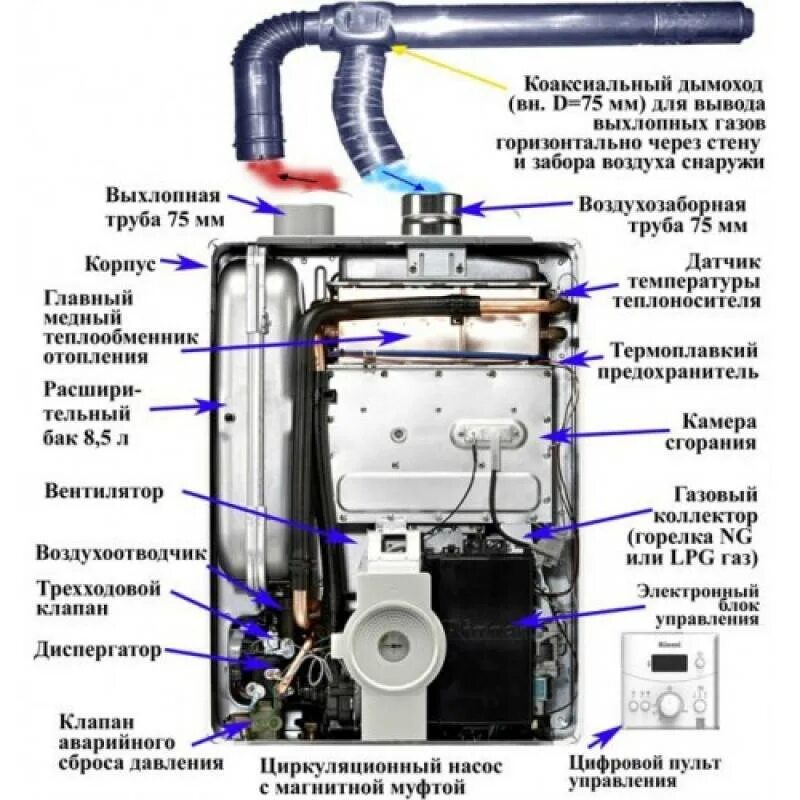 Коаксиальный дымоход (вн. D=75 мм) для вывода выхлопных газов горизонтально через стену и забора воздуха снаружи

Выхлопная труба 75 мм

Воздухозаборная труба 75 мм

Корпус

Датчик температуры теплоносителя

Главный медный теплообменник отопления

Термоплавкий предохранитель

Расширительный бак 8,5 л

Камера сгорания

Вентилятор

Газовый коллектор (горелка NG или LPG газ)

Воздухоотводчик

Трехходовой клапан

Электронный блок управления

Диспергатор

Rinnai

Клапан аварийного сброса давления

Циркуляционный насос с магнитной муфтой

Цифровой пульт управления