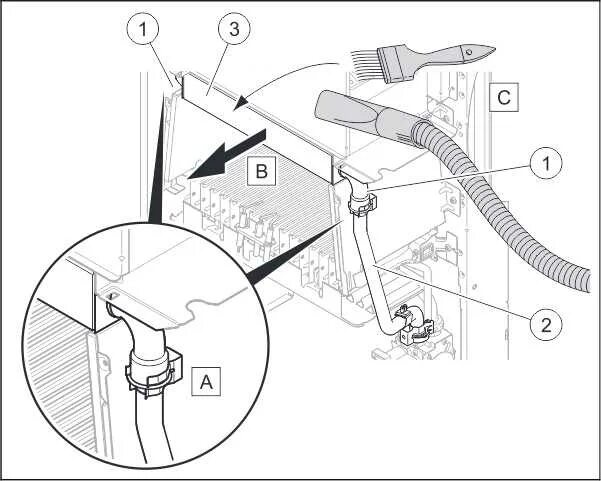 1
3
C
B
1
2
A