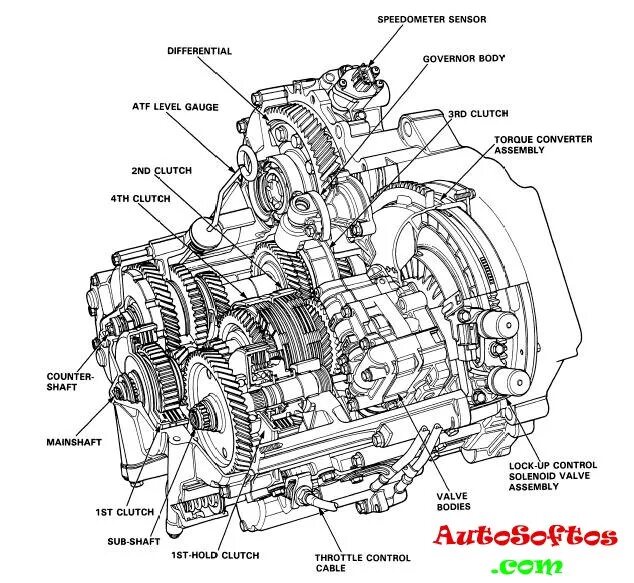 SPEEDOMETER SENSOR

DIFFERENTIAL

GOVERNOR BODY

ATF LEVEL GAUGE

3RD CLUTCH

TORQUE CONVERTER ASSEMBLY

2ND CLUTCH

4TH CLUTCH

COUNTER-SHAFT

MAINSHAFT

1ST CLUTCH

SUB-SHAFT

1ST-HOLD CLUTCH

THROTTLE CONTROL CABLE

VALVE BODIES

LOCK-UP CONTROL SOLENOID VALVE ASSEMBLY

AutoSoftos .com