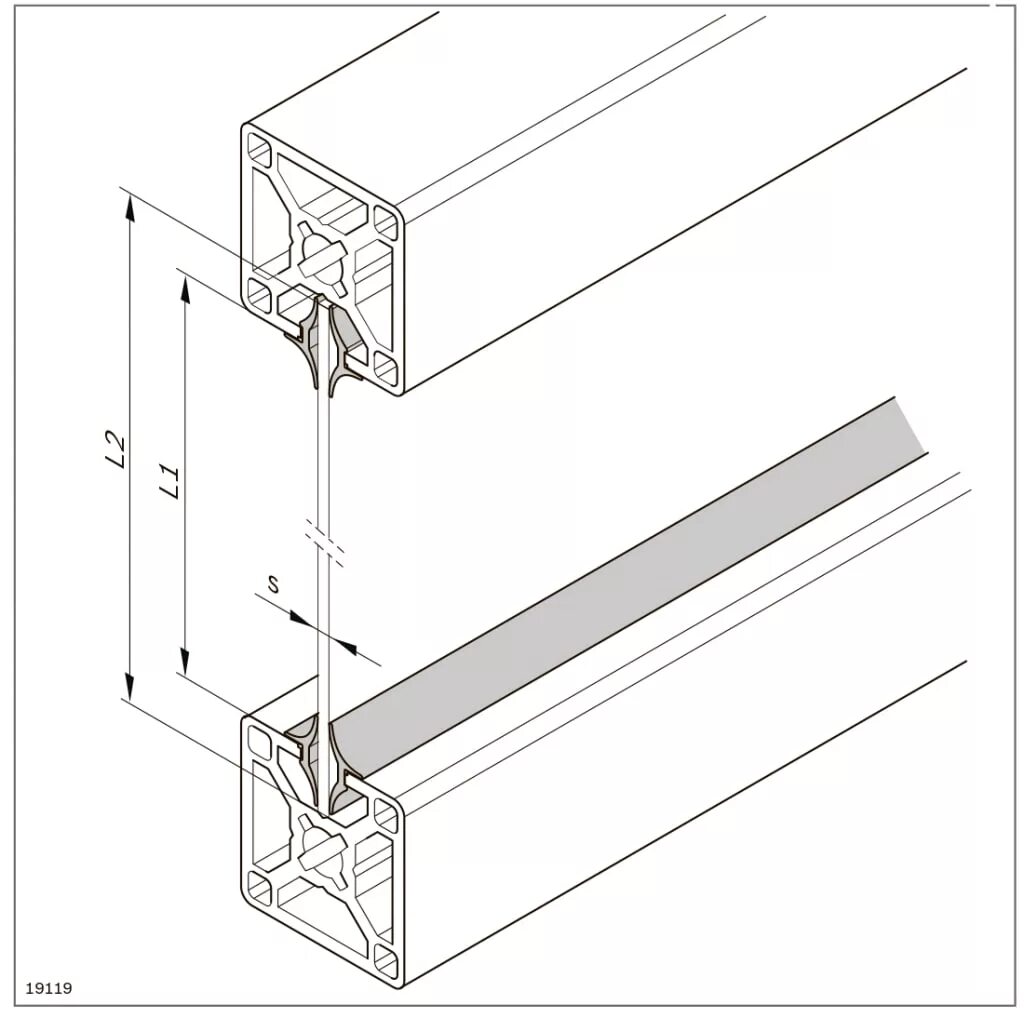 L2
L1
s
19119