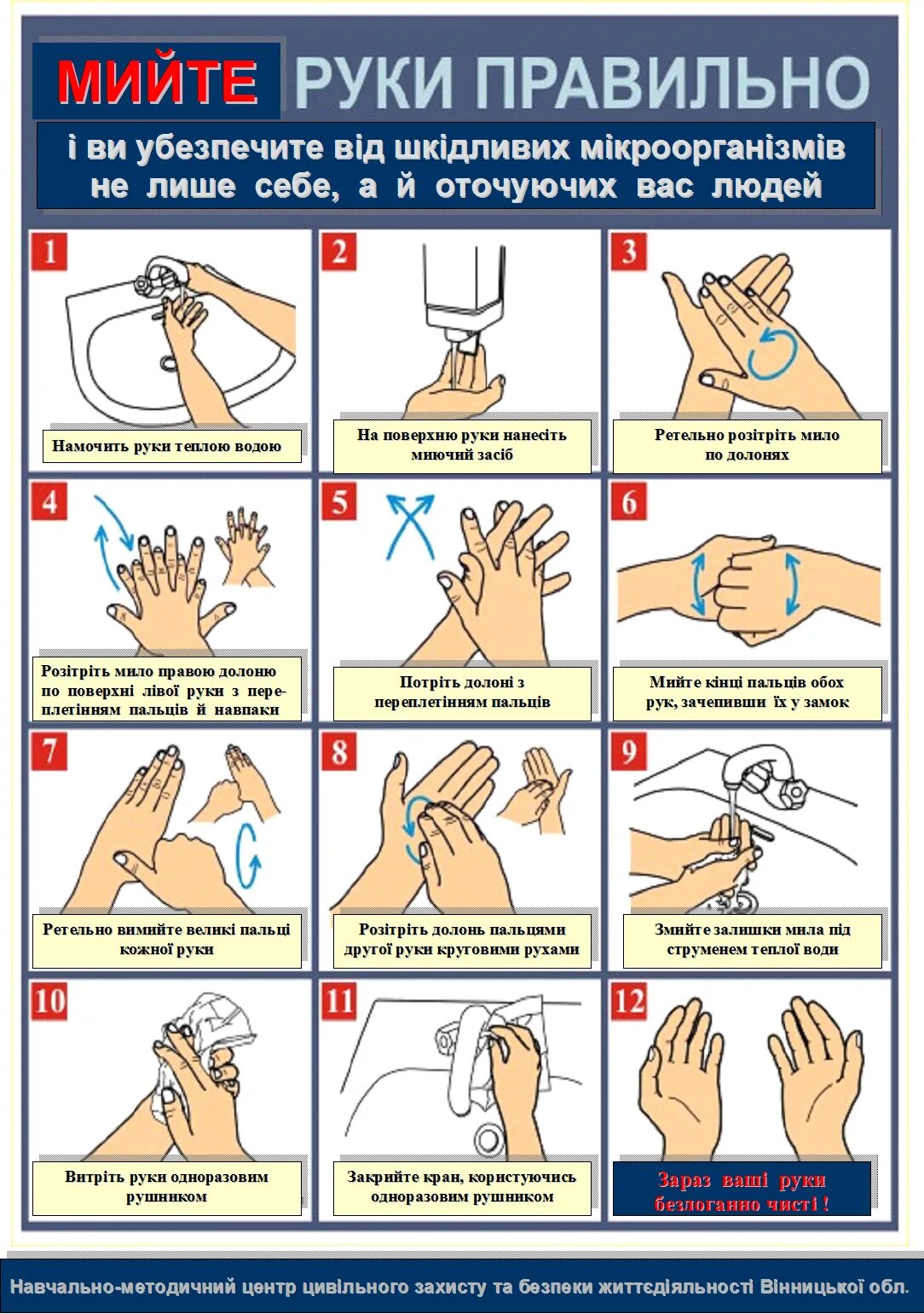 МИЙТЕ РУКИ ПРАВИЛЬНО

і ви убезпечите від шкідливих мікроорганізмів не лише себе, а й оточуючих вас людей

1
Намочить руки теплою водою

2
На поверхню руки нанесіть миючий засіб

3
Ретельно розітріть мило по долонях

4
Розітріть мило правою долоню по поверхні лівої руки з переплетінням пальців й навпаки

5
Потріть долоні з переплетінням пальців

6
Мийте кінці пальців обох рук, зачепивши їх у замок

7
Ретельно вимийте великі пальці кожної руки

8
Розітріть долонь пальцями другої руки круговими рухами

9
Змийте залишки мила під струменем теплої води

10
Витріть руки одноразовим рушником

11
Закрийте кран, користуючись одноразовим рушником

12
Зараз ваші руки бездоганно чисті !

Навчально-методичний центр цивільного захисту та безпеки життєдіяльності Вінницької обл.