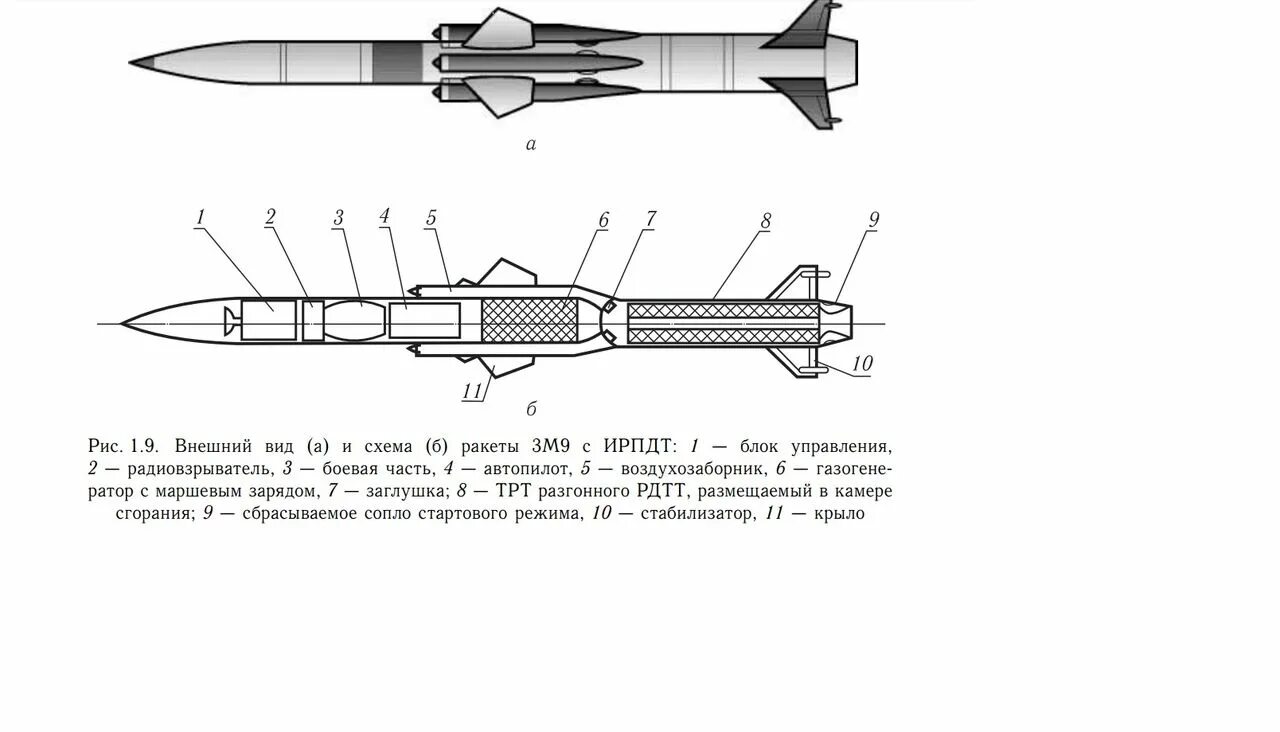 а

1 2 3 4 5 6 7 8 9

10

11

б

Рис. 1.9. Внешний вид (а) и схема (б) ракеты 3М9 с ИРПДТ: 1 — блок управления, 2 — радиовзрыватель, 3 — боевая часть, 4 — автопилот, 5 — воздухозаборник, 6 — газогенератор с маршевым зарядом, 7 — заглушка; 8 — ТРТ разгонного РДТТ, размещаемый в камере сгорания; 9 — сбрасываемое сопло стартового режима, 10 — стабилизатор, 11 — крыло