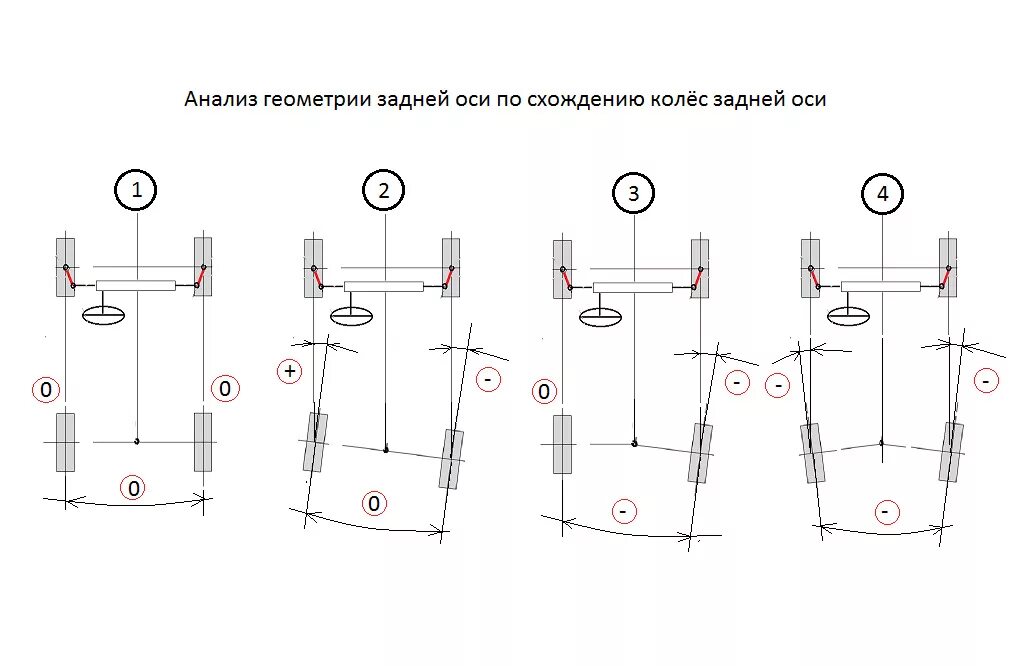 Анализ геометрии задней оси по схождению колёс задней оси

1

0

0

0

2

+

-

0

3

0

-

-

4

-

-

-