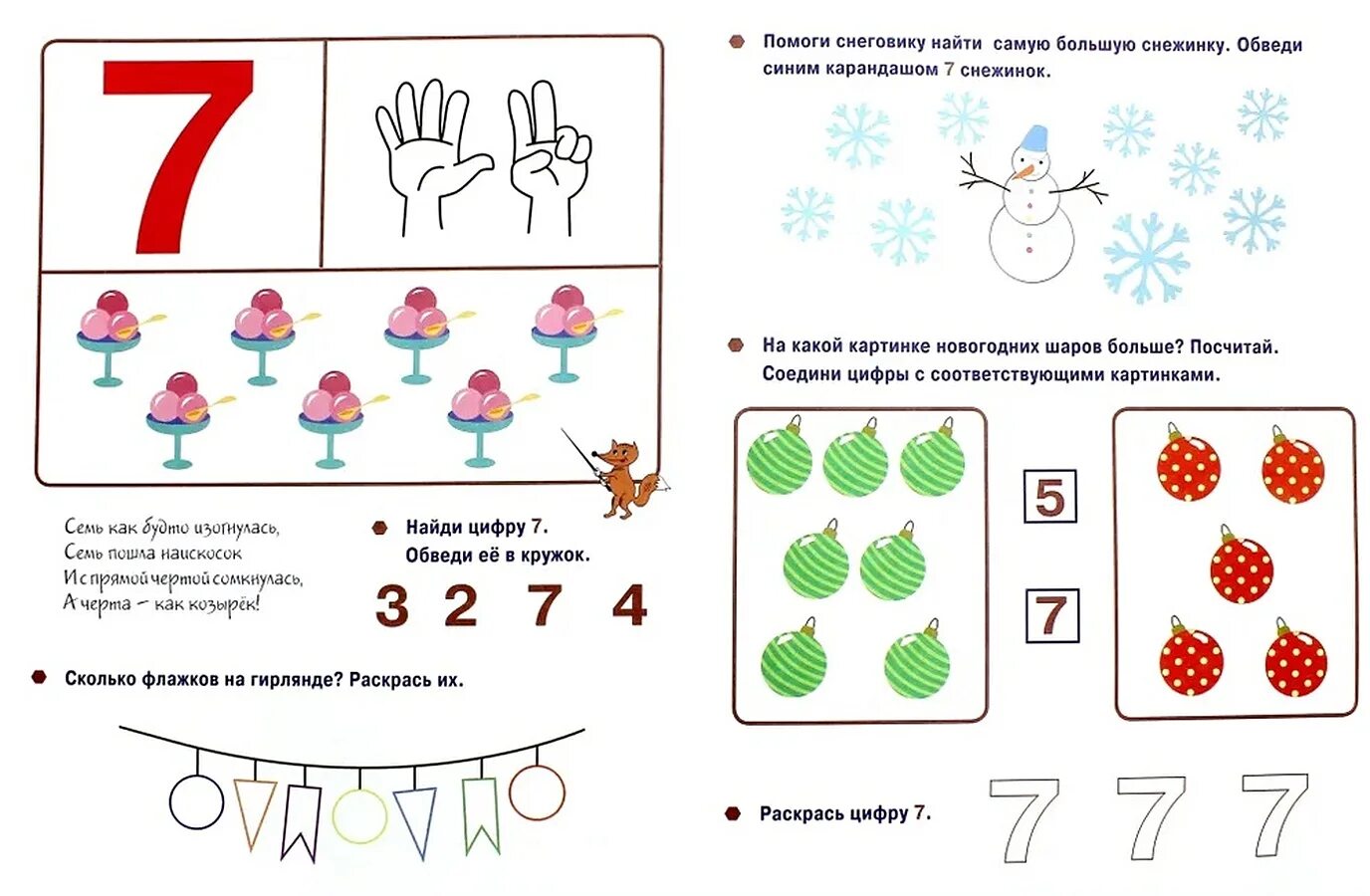 7

Семь как будто изогнулась,
Семь пошла наискосок
И с прямой чертой сомкнулась,
А черта – как козырёк!

Найди цифру 7.
Обведи её в кружок.

3 2 7 4

Сколько флажков на гирлянде? Раскрась их.

Помоги снеговику найти самую большую снежинку. Обведи синим карандашом 7 снежинок.

На какой картинке новогодних шаров больше? Посчитай. Соедини цифры с соответствующими картинками.

5

7

Раскрась цифру 7.

7 7 7