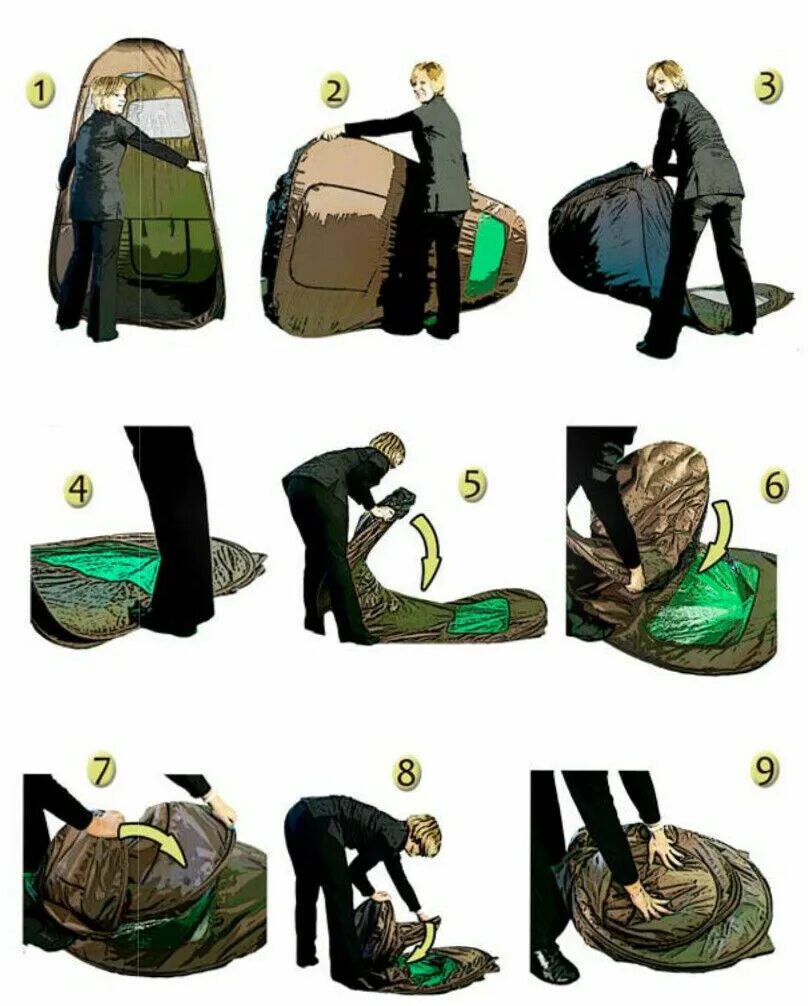 1
2
3
4
5
6
7
8
9