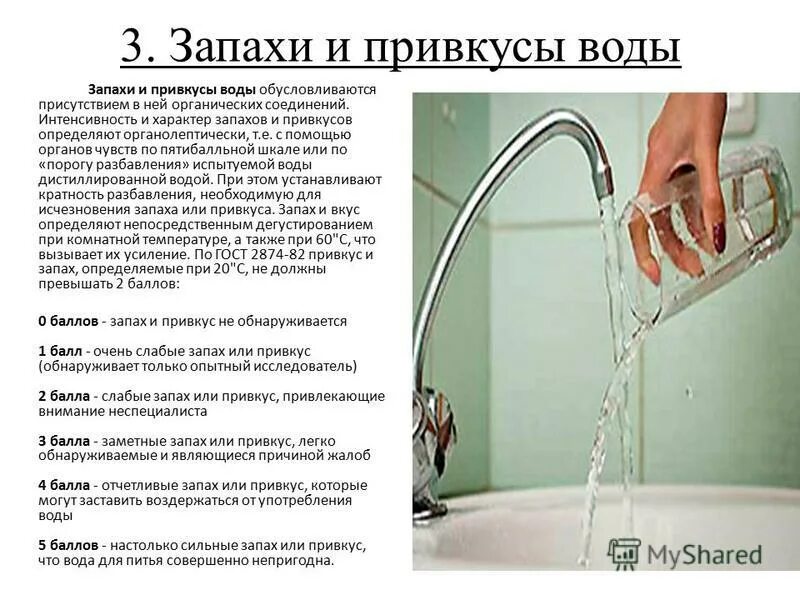 3. Запахи и привкусы воды

Запахи и привкусы воды обусловливаются присутствием в ней органических соединений. Интенсивность и характер запахов и привкусов определяют органолептически, т.е. с помощью органов чувств по пятибалльной шкале или по «порогу разбавления» испытуемой воды дистиллированной водой. При этом устанавливают кратность разбавления, необходимую для исчезновения запаха или привкуса. Запах и вкус определяют непосредственным дегустированием при комнатной температуре, а также при 60"С, что вызывает их усиление. По ГОСТ 2874-82 привкус и запах, определяемые при 20"С, не должны превышать 2 баллов:

0 баллов - запах и привкус не обнаруживается

1 балл - очень слабые запах или привкус (обнаруживает только опытный исследователь)

2 балла - слабые запах или привкус, привлекающие внимание неспециалиста

3 балла - заметные запах или привкус, легко обнаруживаемые и являющиеся причиной жалоб

4 балла - отчетливые запах или привкус, которые могут заставить воздержаться от употребления воды

5 баллов - настолько сильные запах или привкус, что вода для питья совершенно непригодна.

MyShared