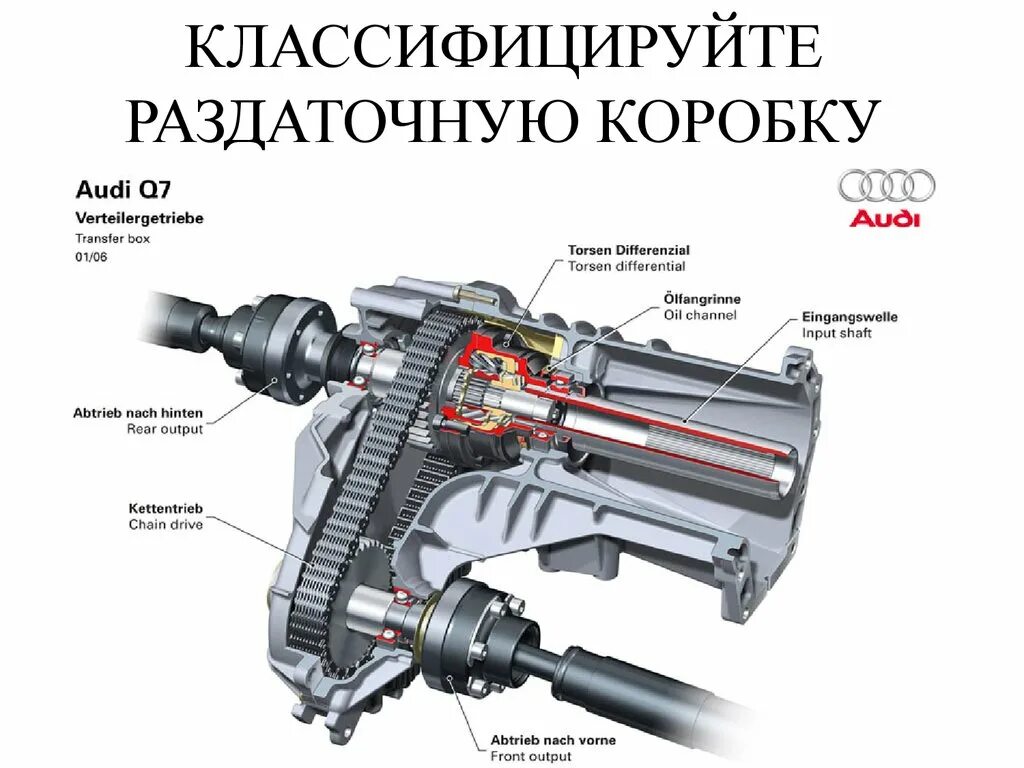 КЛАССИФИЦИРУЙТЕ РАЗДАТОЧНУЮ КОРОБКУ

Audi Q7
Verteilergetriebe
Transfer box
01/06

Audi

Torsen Differenzial
Torsen differential

Ölfangrinne
Oil channel

Eingangswelle
Input shaft

Abtrieb nach hinten
Rear output

Kettentrieb
Chain drive

Abtrieb nach vorne
Front output