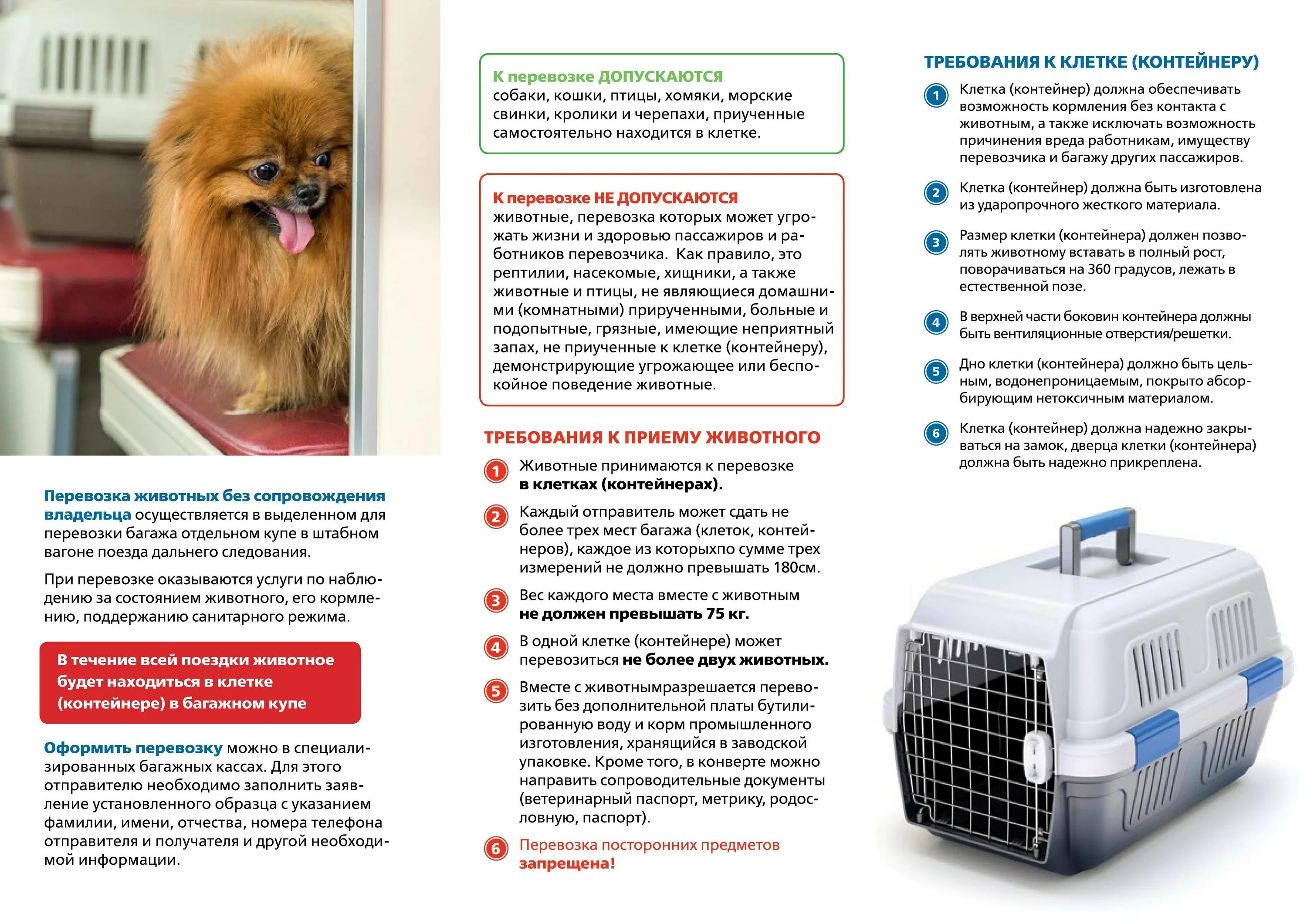 Перевозка животных без сопровождения владельца осуществляется в выделенном для перевозки багажа отдельном купе в штабном вагоне поезда дальнего следования.

При перевозке оказываются услуги по наблюдению за состоянием животного, его кормлению, поддержанию санитарного режима.

В течение всей поездки животное будет находиться в клетке (контейнере) в багажном купе

Оформить перевозку можно в специализированных багажных кассах. Для этого отправителю необходимо заполнить заявление установленного образца с указанием фамилии, имени, отчества, номера телефона отправителя и получателя и другой необходимой информации.

К перевозке ДОПУСКАЮТСЯ
собаки, кошки, птицы, хомяки, морские свинки, кролики и черепахи, приученные самостоятельно находится в клетке.

К перевозке НЕ ДОПУСКАЮТСЯ
животные, перевозка которых может угрожать жизни и здоровью пассажиров и работников перевозчика. Как правило, это рептилии, насекомые, хищники, а также животные и птицы, не являющиеся домашними (комнатными) прирученными, больные и подопытные, грязные, имеющие неприятный запах, не приученные к клетке (контейнеру), демонстрирующие угрожающее или беспокойное поведение животные.

ТРЕБОВАНИЯ К ПРИЕМУ ЖИВОТНОГО

1 Животные принимаются к перевозке в клетках (контейнерах).

2 Каждый отправитель может сдать не более трех мест багажа (клеток, контейнеров), каждое из которыхпо сумме трех измерений не должно превышать 180см.

3 Вес каждого места вместе с животным не должен превышать 75 кг.

4 В одной клетке (контейнере) может перевозиться не более двух животных.

5 Вместе с животнымразрешается перевозить без дополнительной платы бутилированную воду и корм промышленного изготовления, хранящийся в заводской упаковке. Кроме того, в конверте можно направить сопроводительные документы (ветеринарный паспорт, метрику, родословную, паспорт).

6 Перевозка посторонних предметов запрещена!

ТРЕБОВАНИЯ К КЛЕТКЕ (КОНТЕЙНЕРУ)

1 Клетка (контейнер) должна обеспечивать возможность кормления без контакта с животным, а также исключать возможность причинения вреда работникам, имуществу перевозчика и багажу других пассажиров.

2 Клетка (контейнер) должна быть изготовлена из ударопрочного жесткого материала.

3 Размер клетки (контейнера) должен позволять животному вставать в полный рост, поворачиваться на 360 градусов, лежать в естественной позе.

4 В верхней части боковин контейнера должны быть вентиляционные отверстия/решетки.

5 Дно клетки (контейнера) должно быть цельным, водонепроницаемым, покрыто абсорбирующим нетоксичным материалом.

6 Клетка (контейнер) должна надежно закрываться на замок, дверца клетки (контейнера) должна быть надежно прикреплена.