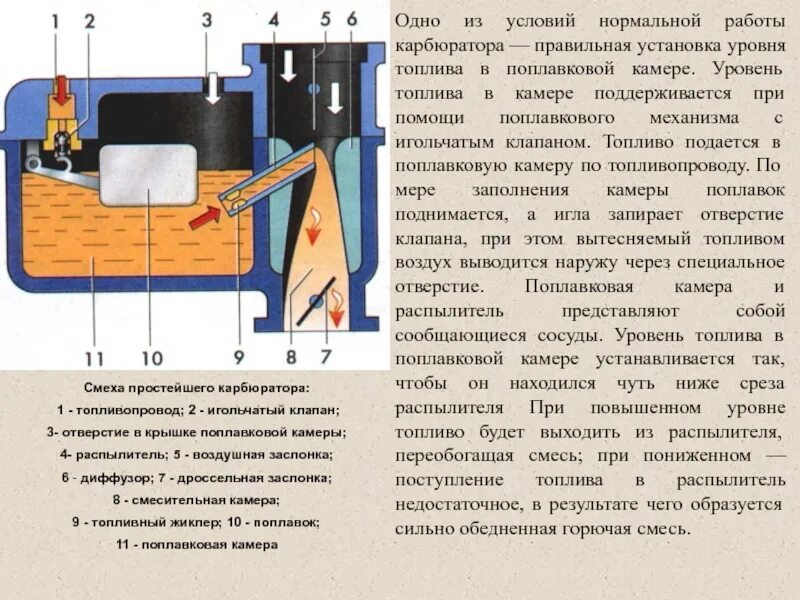 1 2 3 4 5 6

11 10 9 8 7

Смеха простейшего карбюратора:
1 - топливопровод; 2 - игольчатый клапан;
3- отверстие в крышке поплавковой камеры;
4- распылитель; 5 - воздушная заслонка;
6 - диффузор; 7 - дроссельная заслонка;
8 - смесительная камера;
9 - топливный жиклер; 10 - поплавок;
11 - поплавковая камера

Одно из условий нормальной работы карбюратора — правильная установка уровня топлива в поплавковой камере. Уровень топлива в камере поддерживается при помощи поплавкового механизма с игольчатым клапаном. Топливо подается в поплавковую камеру по топливопроводу. По мере заполнения камеры поплавок поднимается, а игла запирает отверстие клапана, при этом вытесняемый топливом воздух выводится наружу через специальное отверстие. Поплавковая камера и распылитель представляют собой сообщающиеся сосуды. Уровень топлива в поплавковой камере устанавливается так, чтобы он находился чуть ниже среза распылителя При повышенном уровне топливо будет выходить из распылителя, переобогащая смесь; при пониженном — поступление топлива в распылитель недостаточное, в результате чего образуется сильно обедненная горючая смесь.