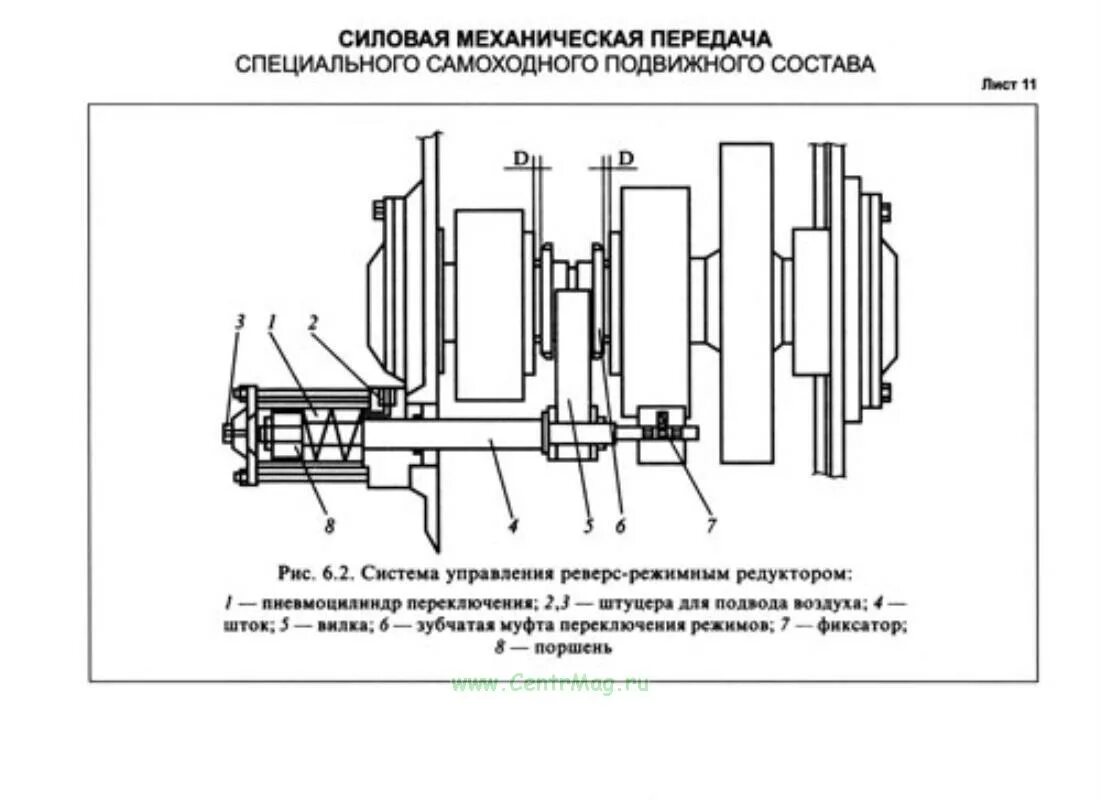 СИЛОВАЯ МЕХАНИЧЕСКАЯ ПЕРЕДАЧА
СПЕЦИАЛЬНОГО САМОХОДНОГО ПОДВИЖНОГО СОСТАВА

Лист 11

D
D
3
1
2
8
4
5
6
7

Рис. 6.2. Система управления реверс-режимным редуктором:
1 — пневмоцилиндр переключения; 2,3 — штуцера для подвода воздуха; 4 — шток; 5 — вилка; 6 — зубчатая муфта переключения режимов; 7 — фиксатор; 8 — поршень

www.CentrMag.ru