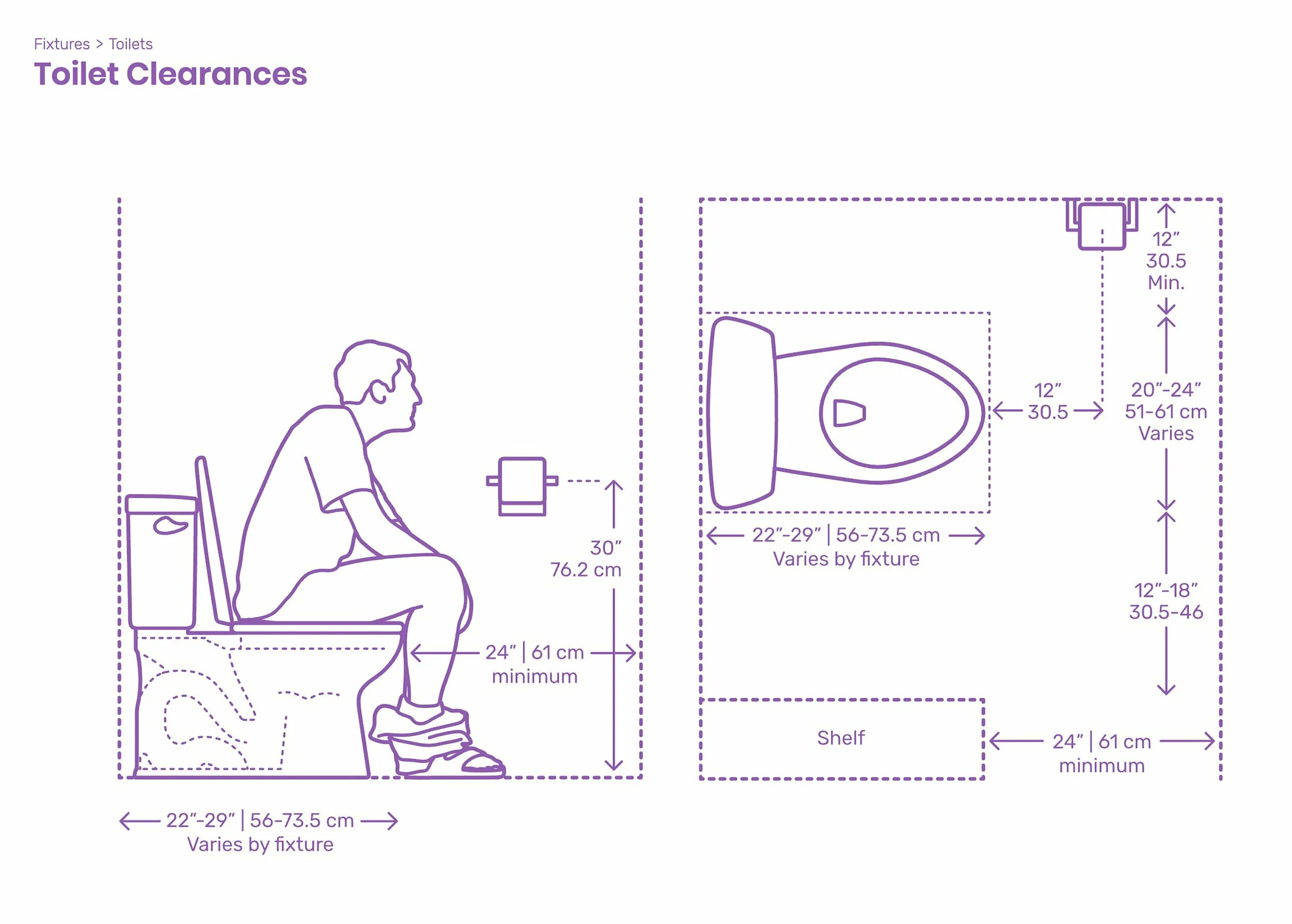 Fixtures > Toilets

Toilet Clearances

30”
76.2 cm

24” | 61 cm
minimum

22”-29” | 56-73.5 cm
Varies by fixture

12”
30.5
Min.

12”
30.5

20”-24”
51-61 cm
Varies

22”-29” | 56-73.5 cm
Varies by fixture

12”-18”
30.5-46

Shelf

24” | 61 cm
minimum