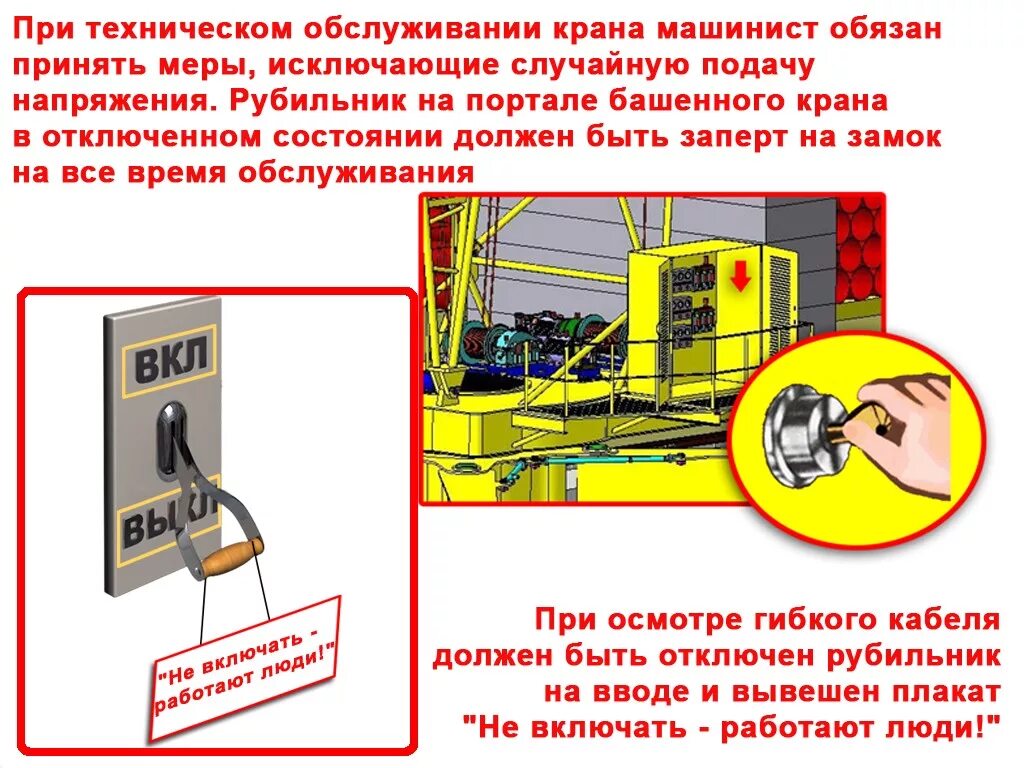 При техническом обслуживании крана машинист обязан принять меры, исключающие случайную подачу напряжения. Рубильник на портале башенного крана в отключенном состоянии должен быть заперт на замок на все время обслуживания

ВКЛ

ВЫКЛ

"Не включать - работают люди!"

При осмотре гибкого кабеля должен быть отключен рубильник на вводе и вывешен плакат "Не включать - работают люди!"