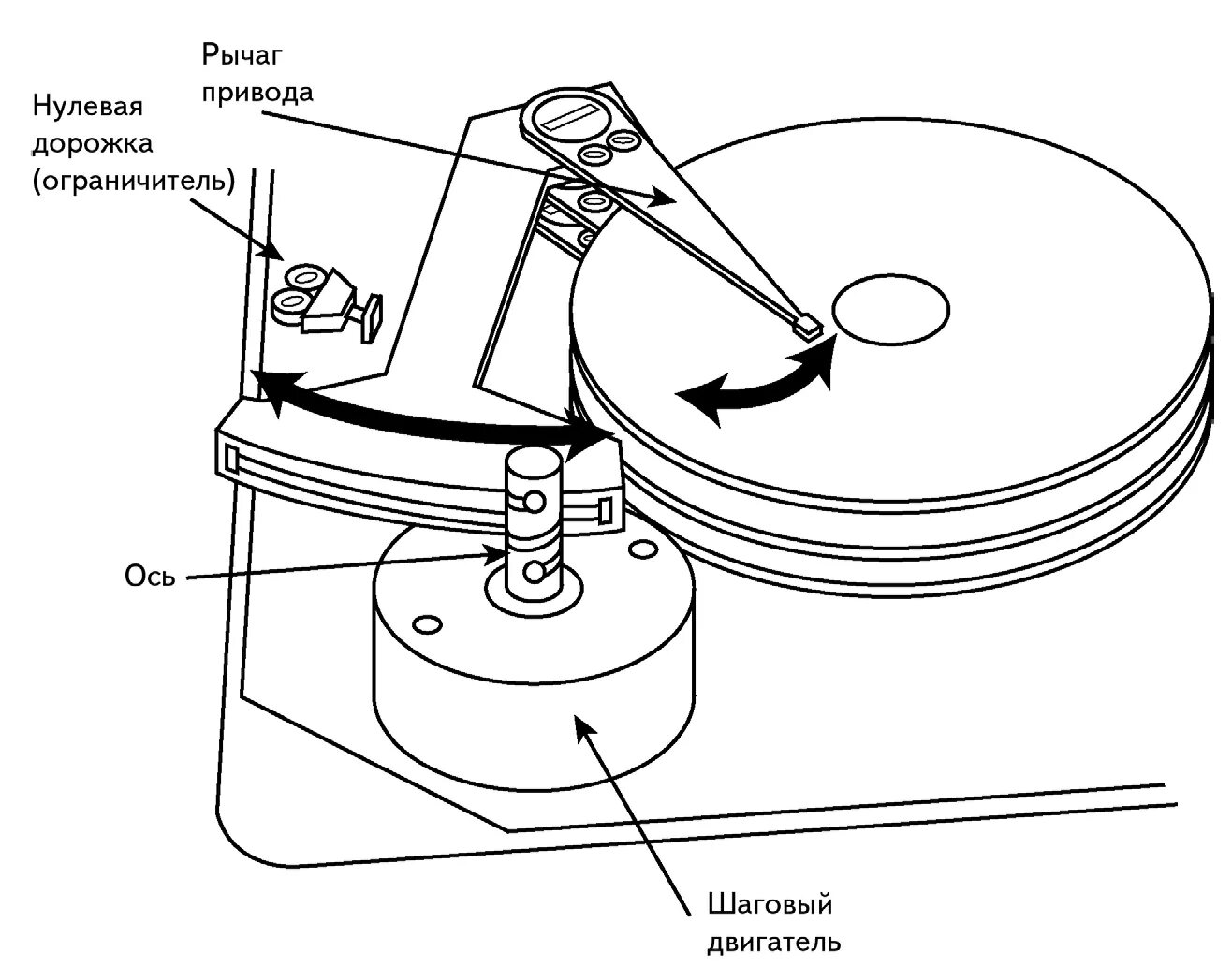 Рычаг привода

Нулевая дорожка (ограничитель)

Ось

Шаговый двигатель