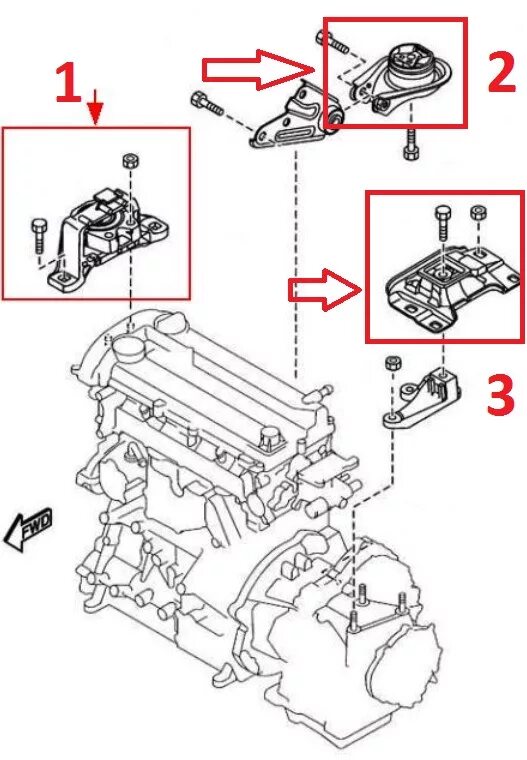 1
2
3
FWD