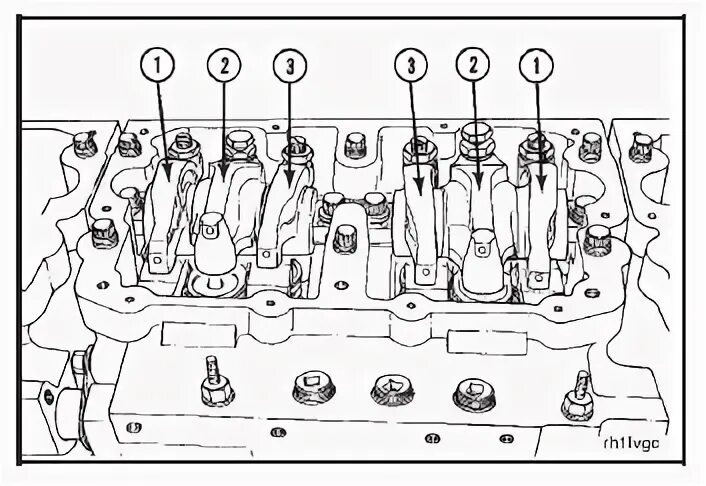 1 2 3 3 2 1

rh1lvgc