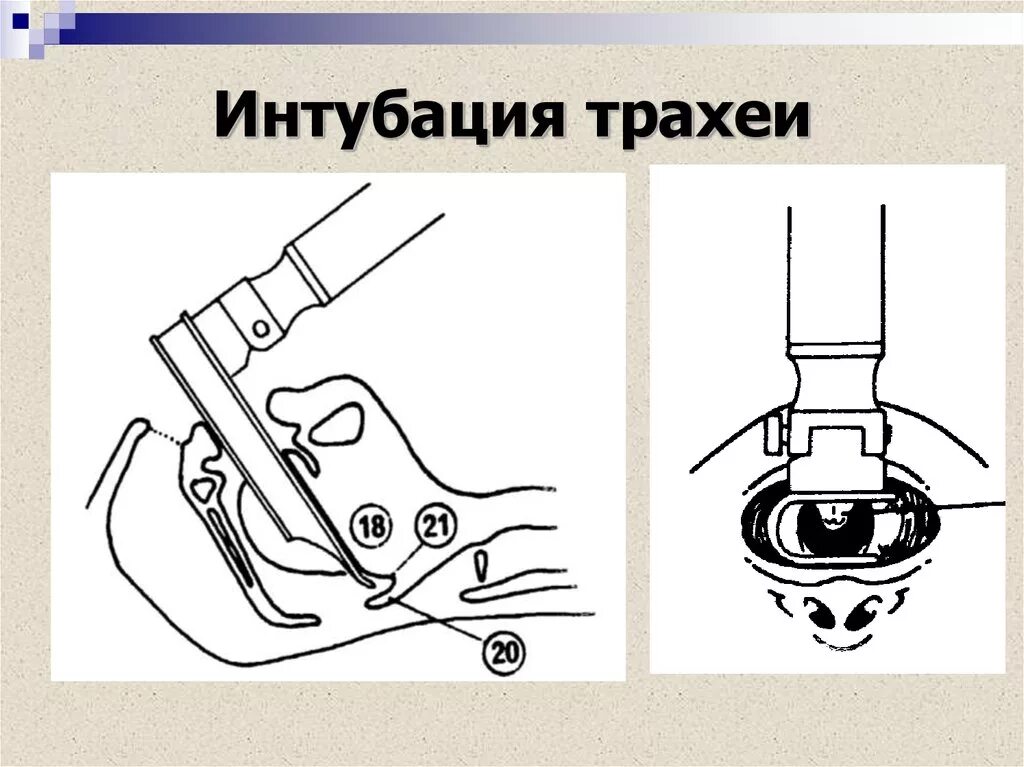 Интубация трахеи

18

21

20