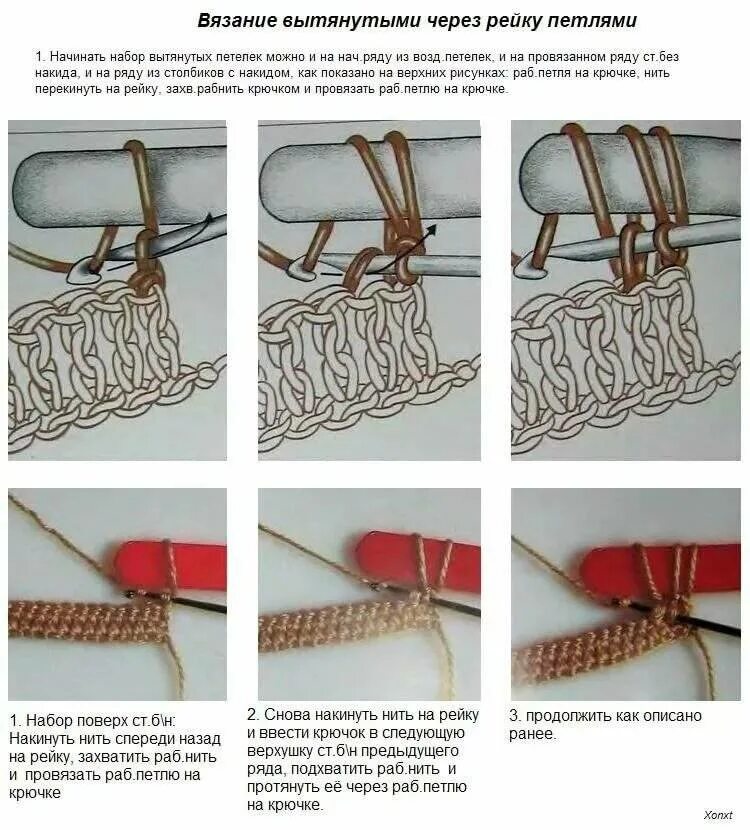 Вязание вытянутыми через рейку петлями

1. Начинать набор вытянутых петелек можно и на нач.ряду из возд.петелек, и на провязанном ряду ст.без накида, и на ряду из столбиков с накидом, как показано на верхних рисунках: раб.петля на крючке, нить перекинуть на рейку, захв.рабнить крючком и провязать раб.петлю на крючке.

1. Набор поверх ст.б\н: Накинуть нить спереди назад на рейку, захватить раб.нить и провязать раб.петлю на крючке

2. Снова накинуть нить на рейку и ввести крючок в следующую верхушку ст.б\н предыдущего ряда, подхватить раб.нить и протянуть её через раб.петлю на крючке.

3. продолжить как описано ранее.

Xonxt