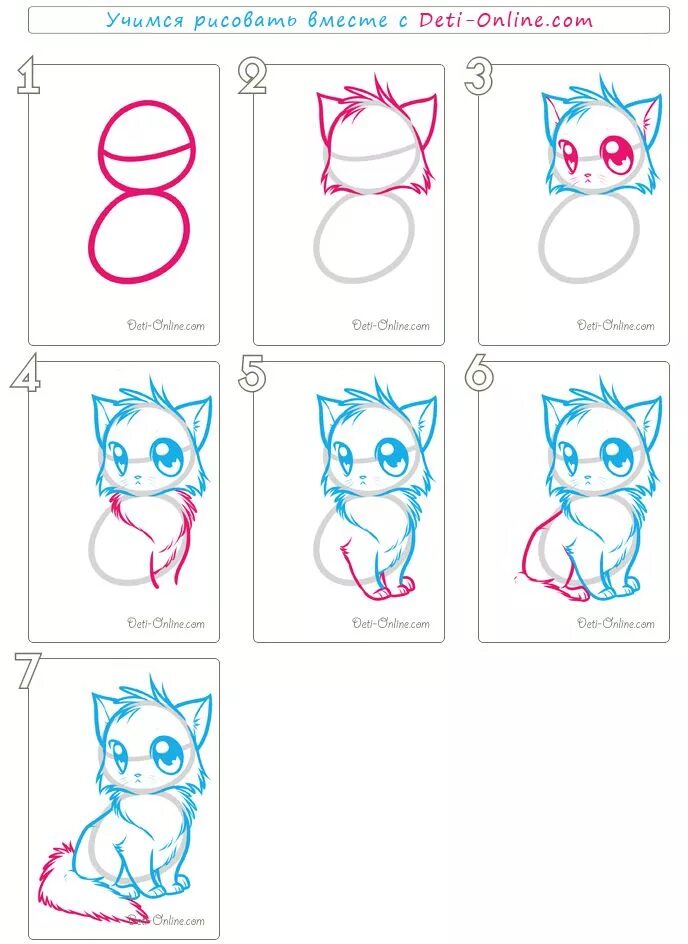 Учимся рисовать вместе с Deti-Online.com

1
Deti-Online.com

2
Deti-Online.com

3
Deti-Online.com

4
Deti-Online.com

5
Deti-Online.com

6
Deti-Online.com

7
Deti-Online.com