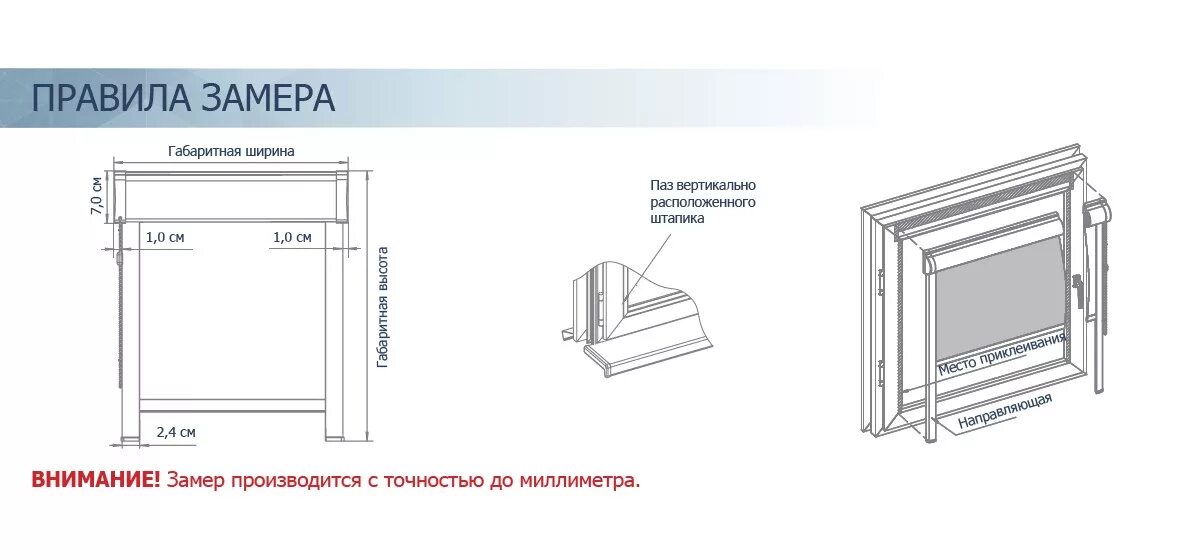 ПРАВИЛА ЗАМЕРА

Габаритная ширина

7,0 см

1,0 см

1,0 см

Габаритная высота

2,4 см

Паз вертикально расположенного штапика

Место приклеивания

Направляющая

ВНИМАНИЕ! Замер производится с точностью до миллиметра.