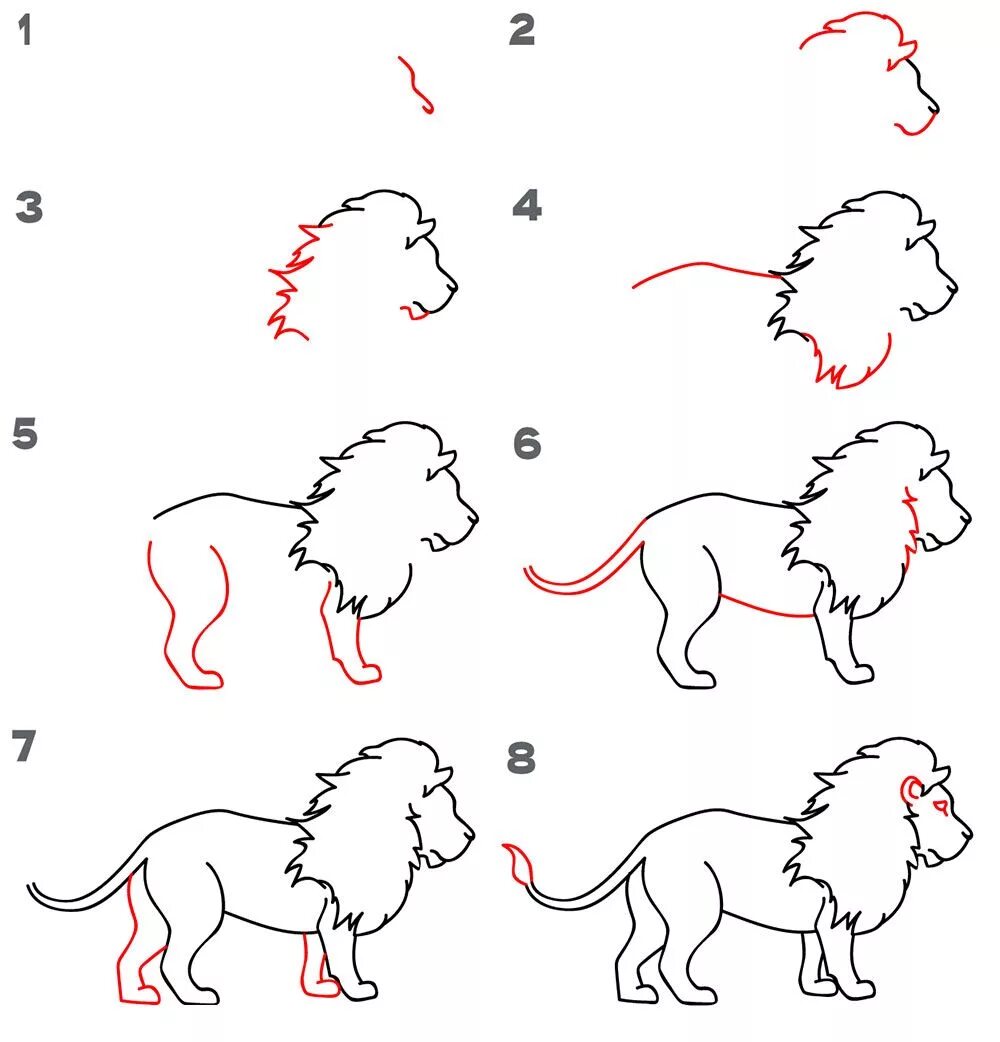 1
2
3
4
5
6
7
8