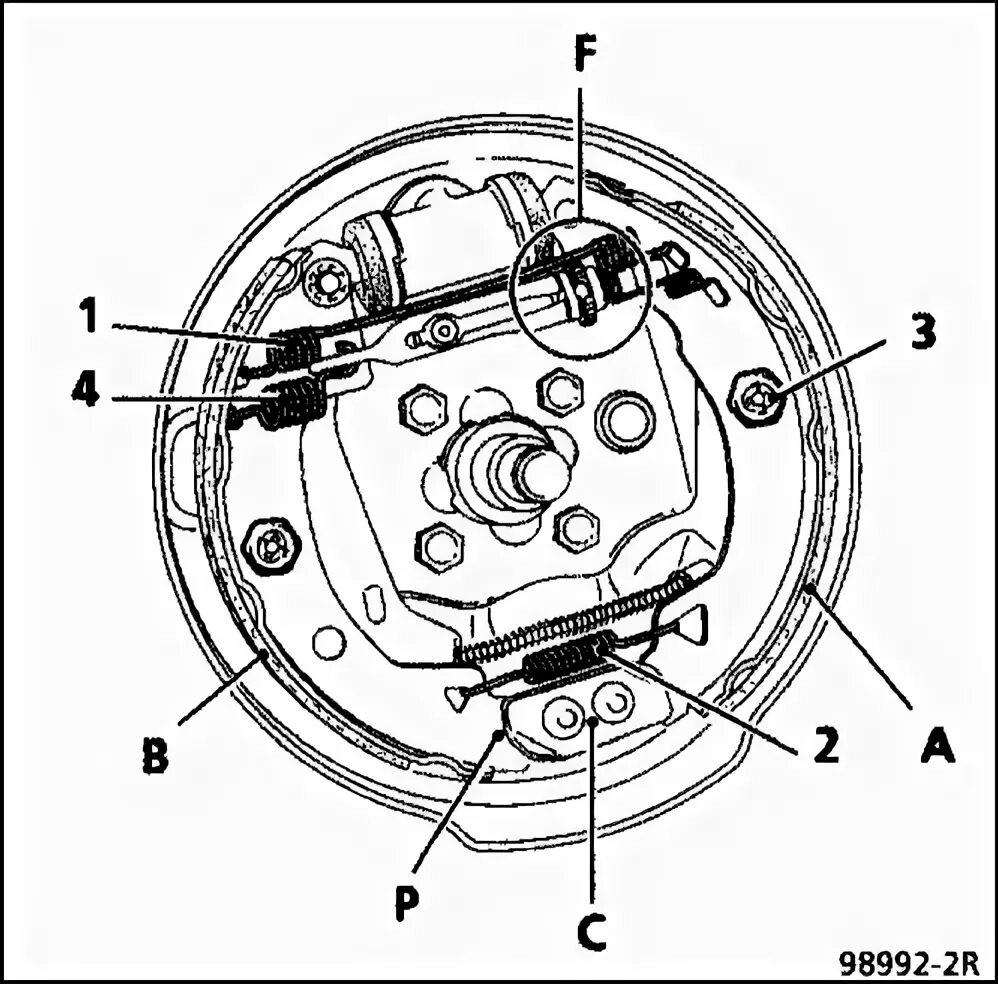 F
1
4
3
B
2
A
P
C
98992-2R