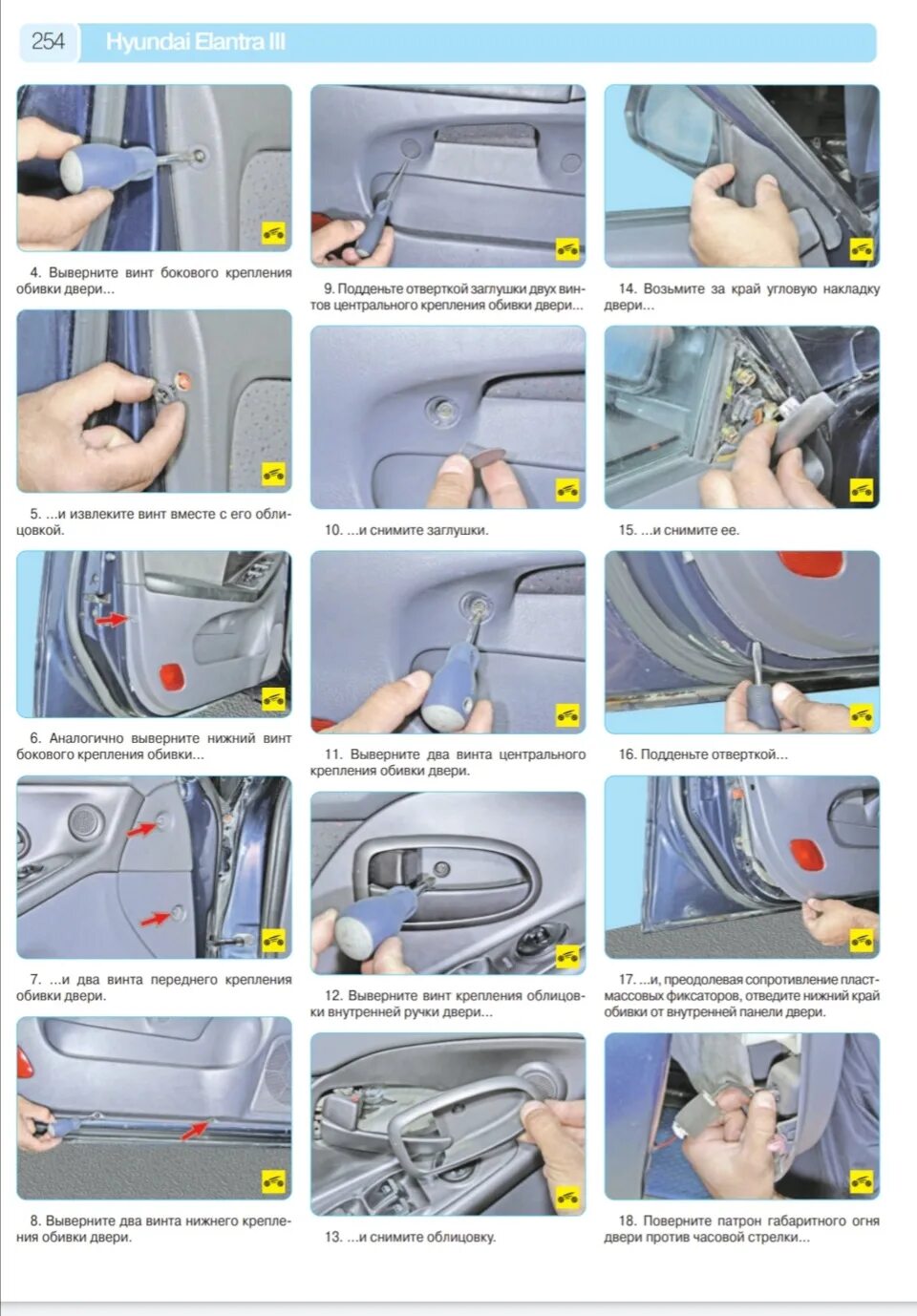 254 Hyundai Elantra III

4. Выверните винт бокового крепления обивки двери...

5. ...и извлеките винт вместе с его облицовкой.

6. Аналогично выверните нижний винт бокового крепления обивки...

7. ...и два винта переднего крепления обивки двери.

8. Выверните два винта нижнего крепления обивки двери.

9. Подденьте отверткой заглушки двух винтов центрального крепления обивки двери...

10. ...и снимите заглушки.

11. Выверните два винта центрального крепления обивки двери.

12. Выверните винт крепления облицовки внутренней ручки двери...

13. ...и снимите облицовку.

14. Возьмите за край угловую накладку двери...

15. ...и снимите ее.

16. Подденьте отверткой...

17. ...и, преодолевая сопротивление пластмассовых фиксаторов, отведите нижний край обивки от внутренней панели двери.

18. Поверните патрон габаритного огня двери против часовой стрелки...