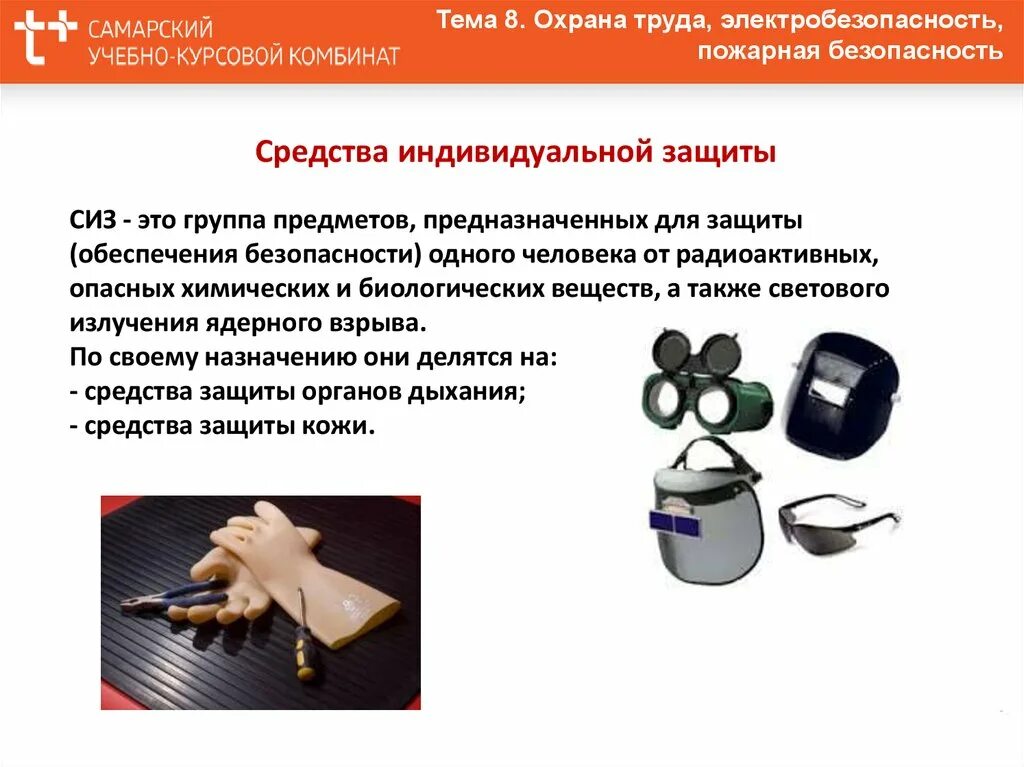 САМАРСКИЙ УЧЕБНО-КУРСОВОЙ КОМБИНАТ

Тема 8. Охрана труда, электробезопасность, пожарная безопасность

Средства индивидуальной защиты

СИЗ - это группа предметов, предназначенных для защиты (обеспечения безопасности) одного человека от радиоактивных, опасных химических и биологических веществ, а также светового излучения ядерного взрыва.
По своему назначению они делятся на:
- средства защиты органов дыхания;
- средства защиты кожи.