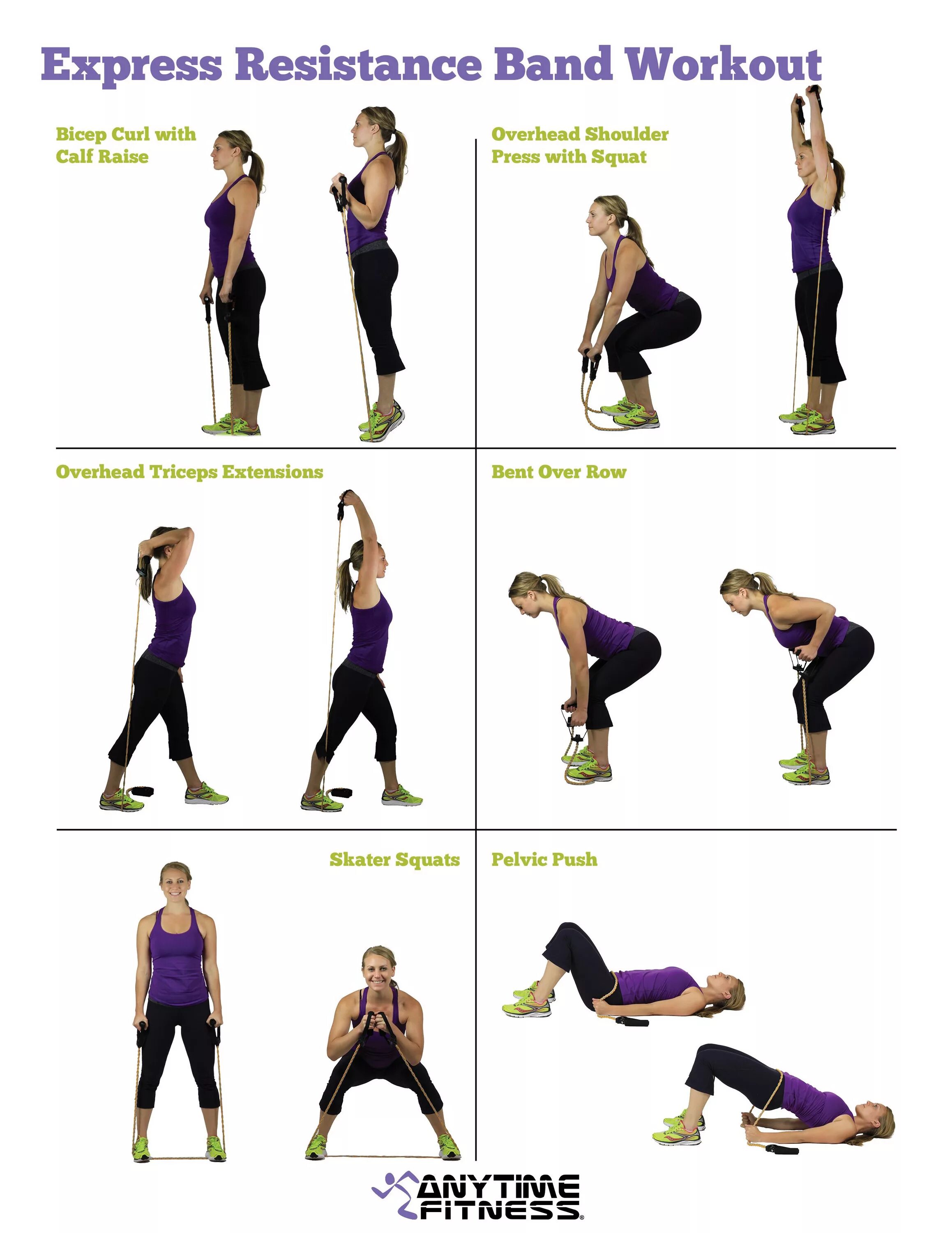 Express Resistance Band Workout

Bicep Curl with Calf Raise

Overhead Shoulder Press with Squat

Overhead Triceps Extensions

Bent Over Row

Skater Squats

Pelvic Push

ANYTIME FITNESS