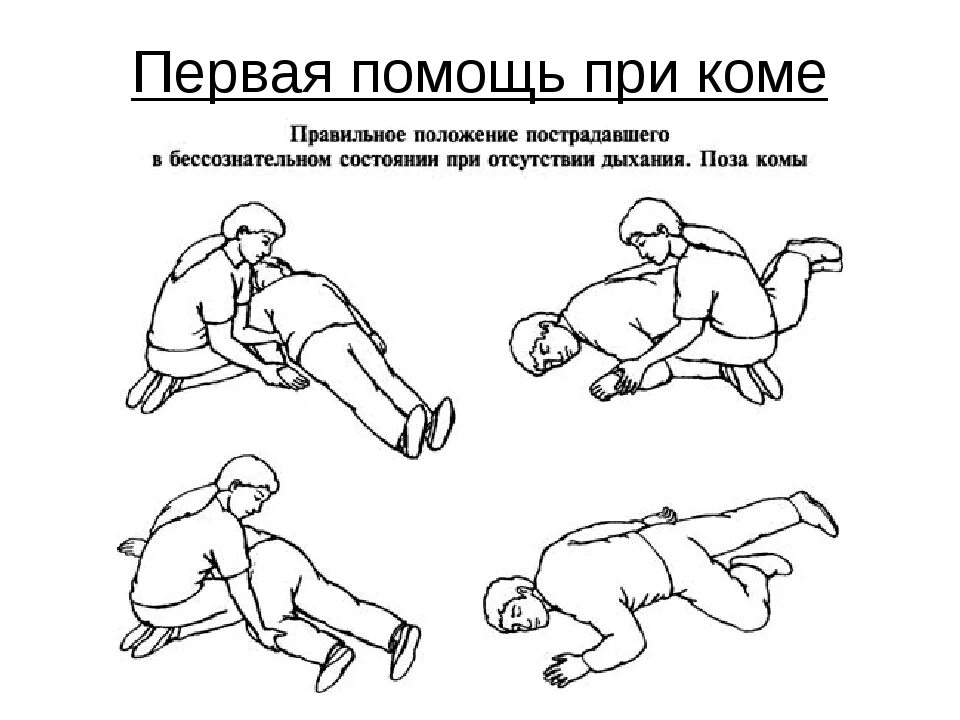 Первая помощь при коме

Правильное положение пострадавшего в бессознательном состоянии при отсутствии дыхания. Поза комы