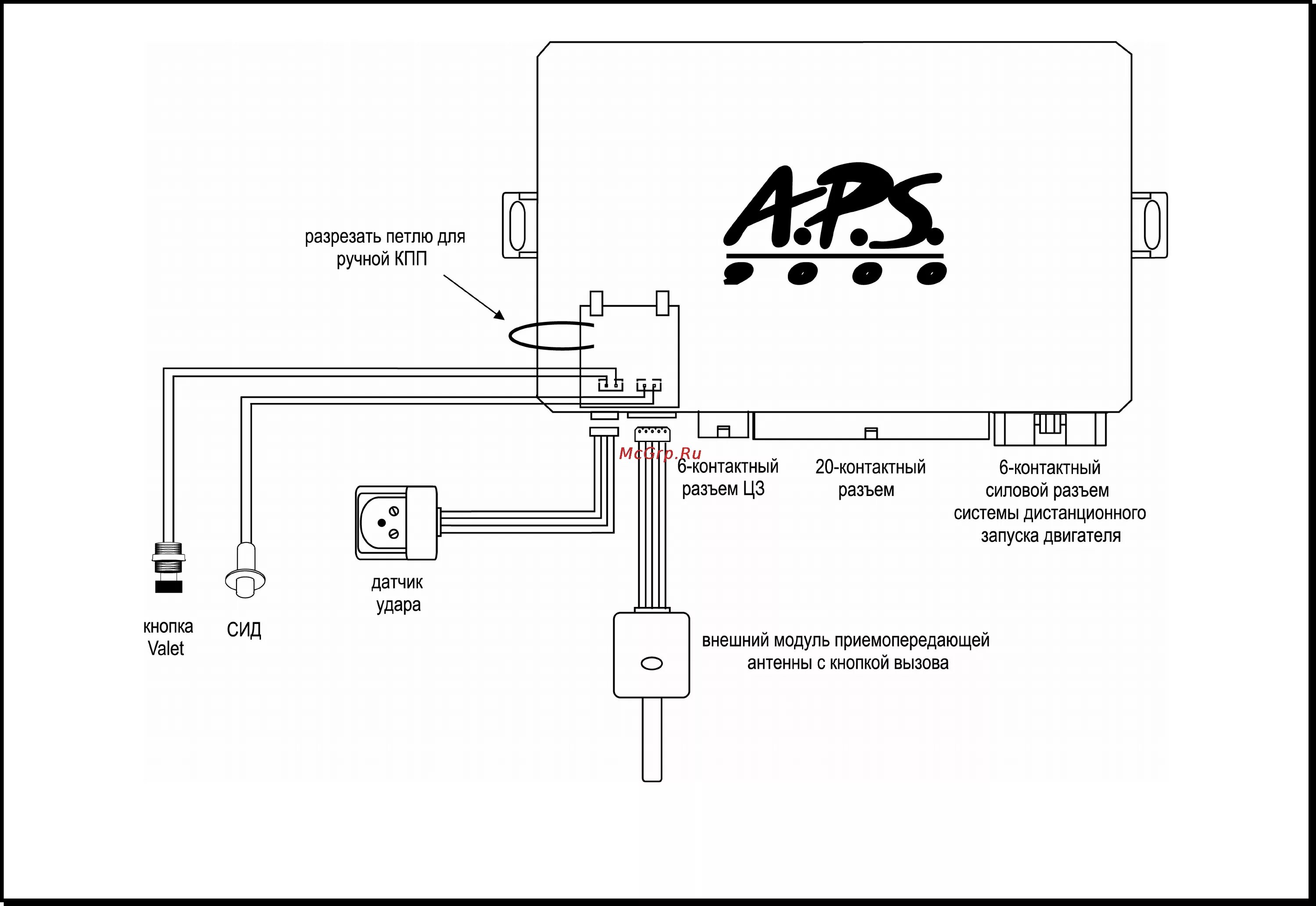 A.P.S. 9000

разрезать петлю для ручной КПП

McGrp.Ru

6-контактный разъем ЦЗ

20-контактный разъем

6-контактный силовой разъем системы дистанционного запуска двигателя

датчик удара

кнопка Valet

СИД

внешний модуль приемопередающей антенны с кнопкой вызова