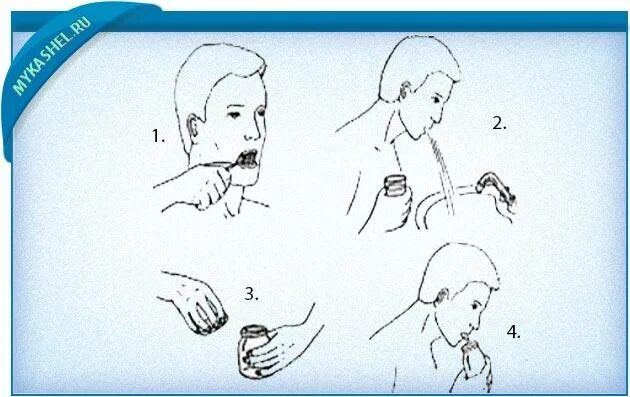 MYKASHEL.RU

1.

2.

3.

4.