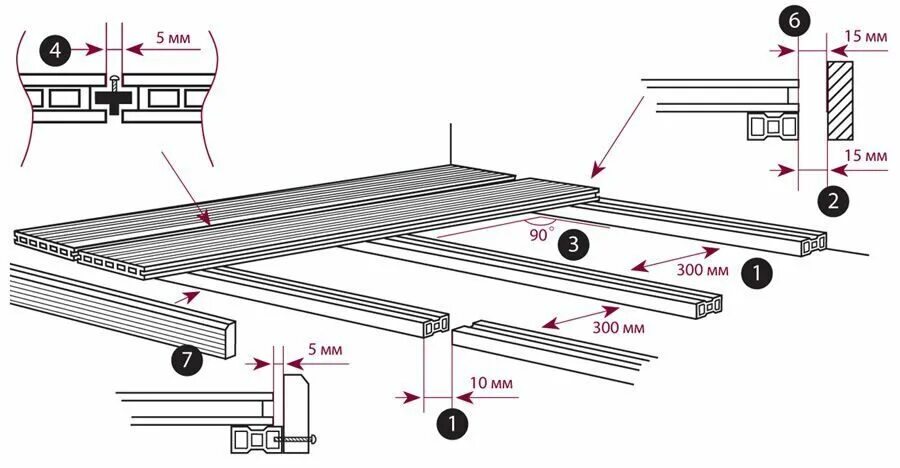 4
5 мм
6
15 мм
15 мм
2
90°
3
300 мм
1
300 мм
7
5 мм
10 мм
1