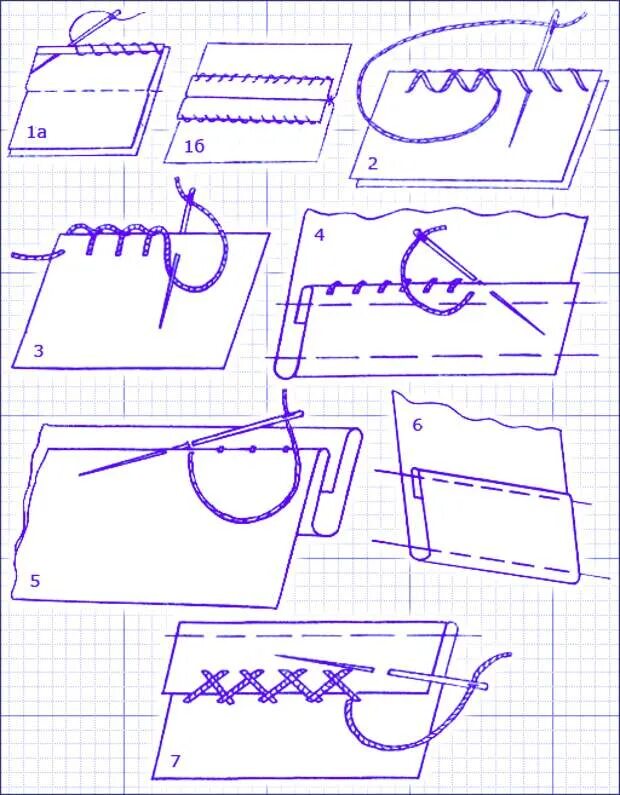 1а
1б
2
3
4
5
6
7