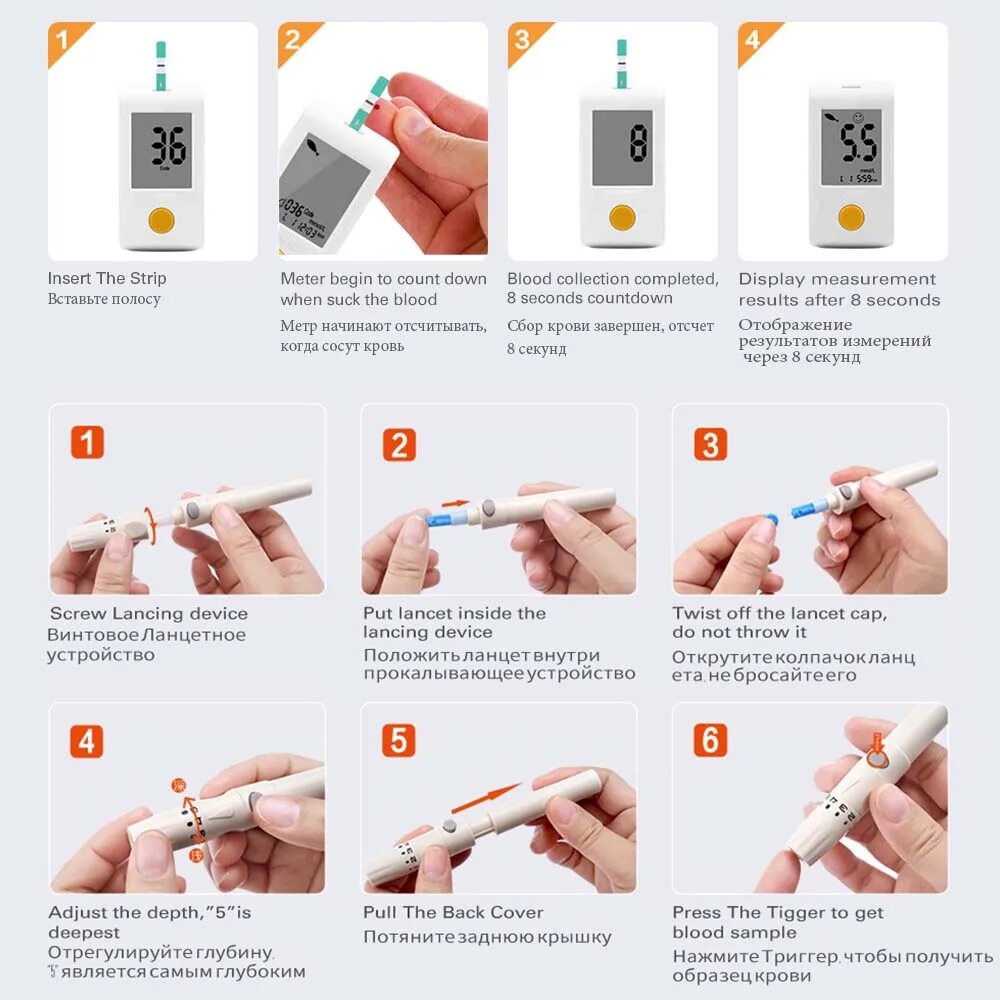 1

36

Insert The Strip
Вставьте полосу

2

Meter begin to count down when suck the blood
Метр начинают отсчитывать, когда сосут кровь

3

8

Blood collection completed, 8 seconds countdown
Сбор крови завершен, отсчет 8 секунд

4

5.5

Display measurement results after 8 seconds
Отображение результатов измерений через 8 секунд

1

Screw Lancing device
Винтовое Ланцетное устройство

2

Put lancet inside the lancing device
Положить ланцет внутри прокалывающее устройство

3

Twist off the lancet cap, do not throw it
Открутите колпачок ланцета, не бросайте его

4

Adjust the depth,"5"is deepest
Отрегулируйте глубину, "5" является самым глубоким

5

Pull The Back Cover
Потяните заднюю крышку

6

Press The Tigger to get blood sample
Нажмите Триггер, чтобы получить образец крови