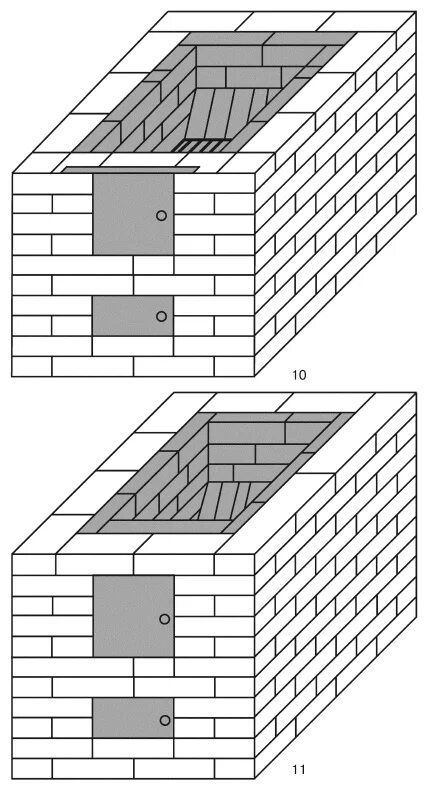 10

11