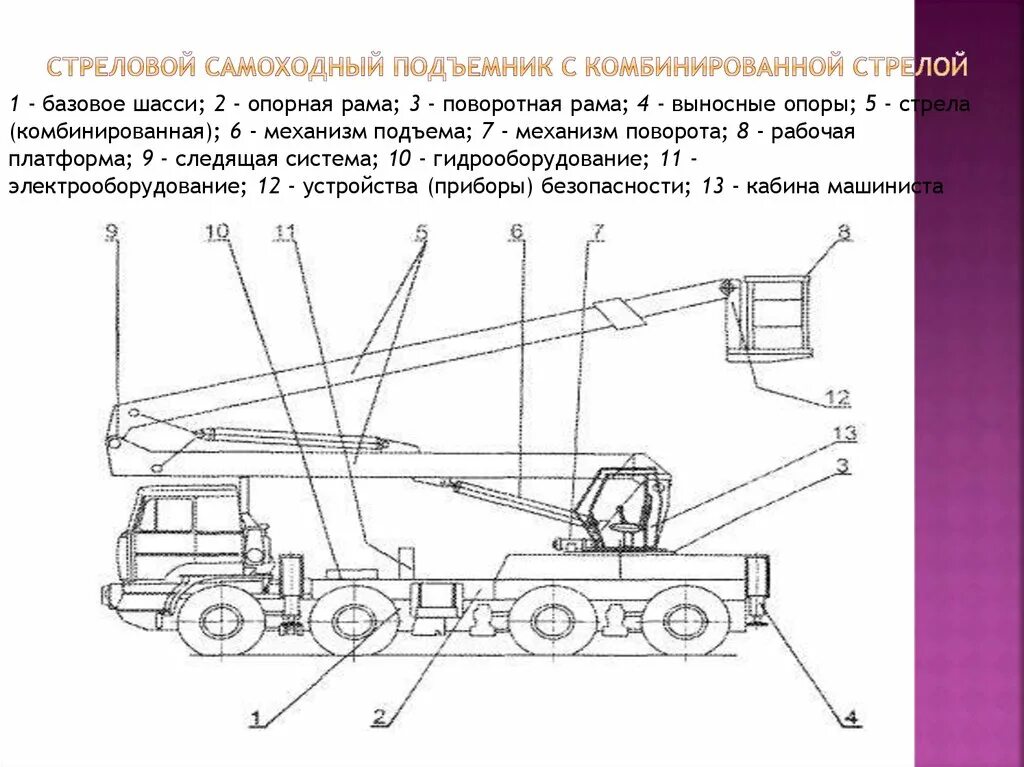 СТРЕЛОВОЙ САМОХОДНЫЙ ПОДЪЕМНИК С КОМБИНИРОВАННОЙ СТРЕЛОЙ

1 - базовое шасси; 2 - опорная рама; 3 - поворотная рама; 4 - выносные опоры; 5 - стрела (комбинированная); 6 - механизм подъема; 7 - механизм поворота; 8 - рабочая платформа; 9 - следящая система; 10 - гидрооборудование; 11 - электрооборудование; 12 - устройства (приборы) безопасности; 13 - кабина машиниста

9
10
11
5
6
7
8
12
13
3
1
2
4