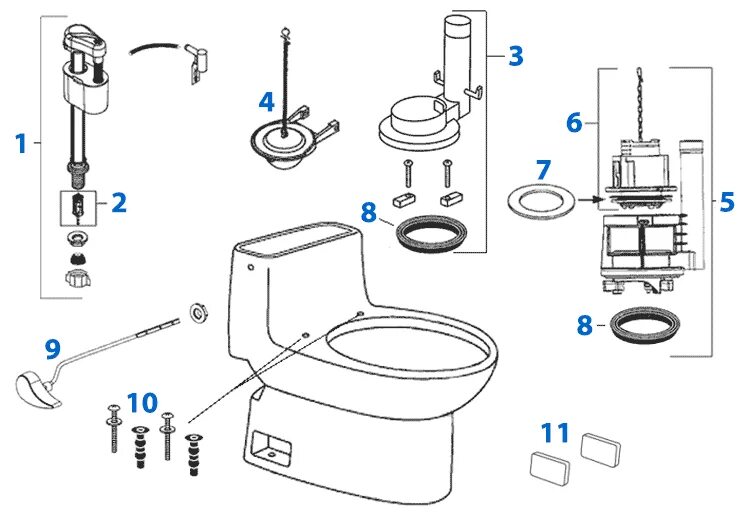 1
2
4
3
6
7
5
8
8
9
10
11