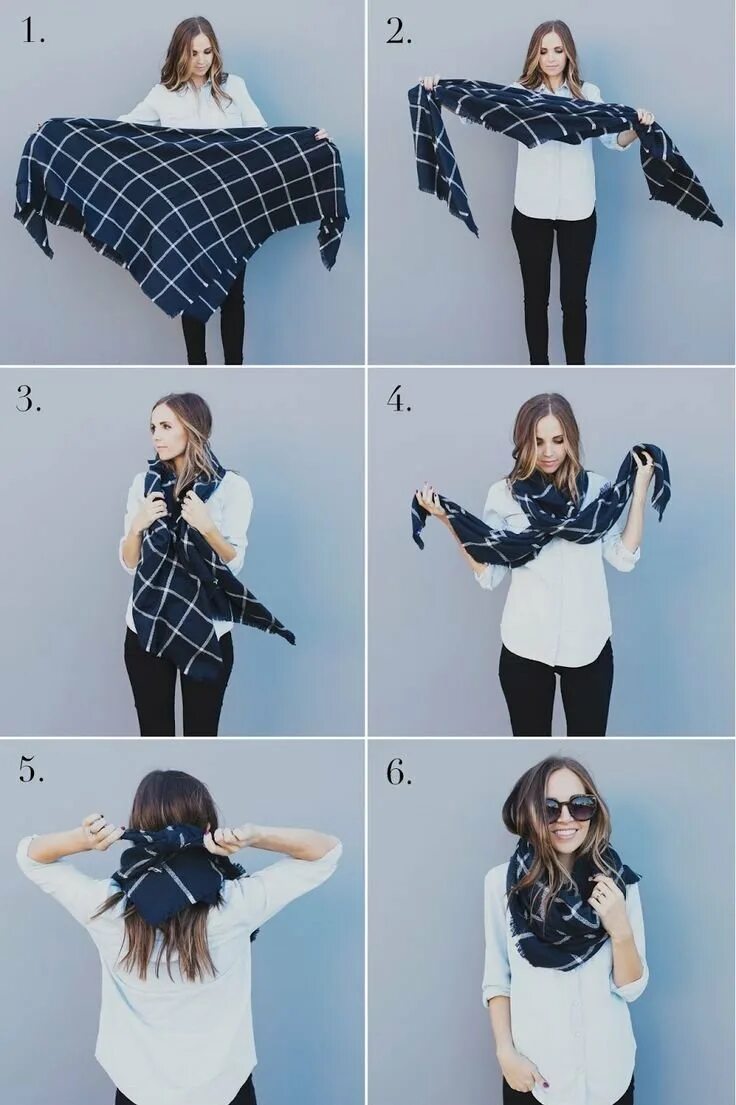 1.

2.

3.

4.

5.

6.