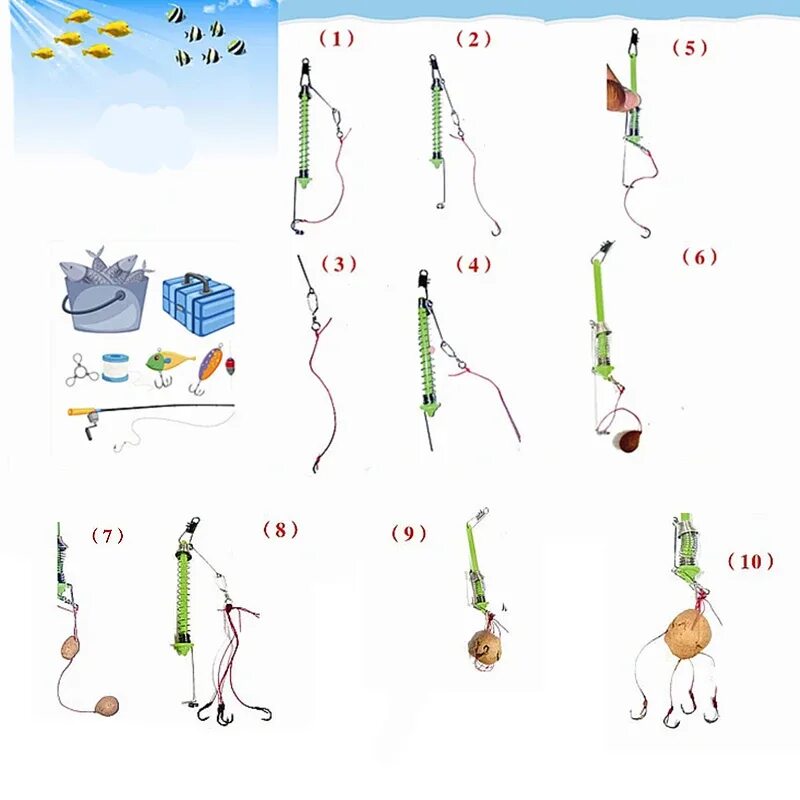 (1)

(2)

(5)

(3)

(4)

(6)

(7)

(8)

(9)

(10)