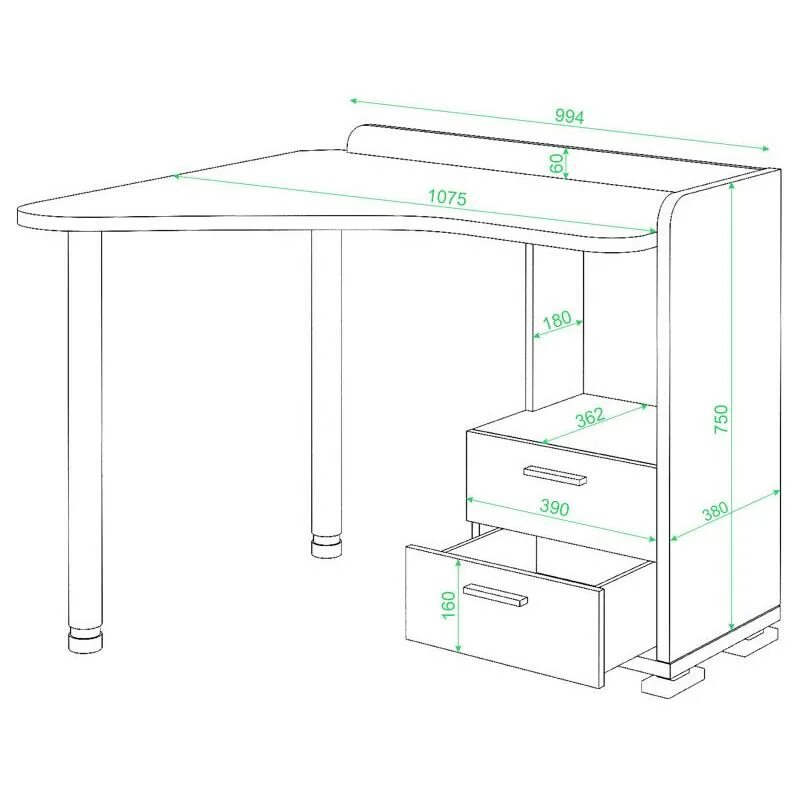 994
60
1075
180
362
750
390
380
160