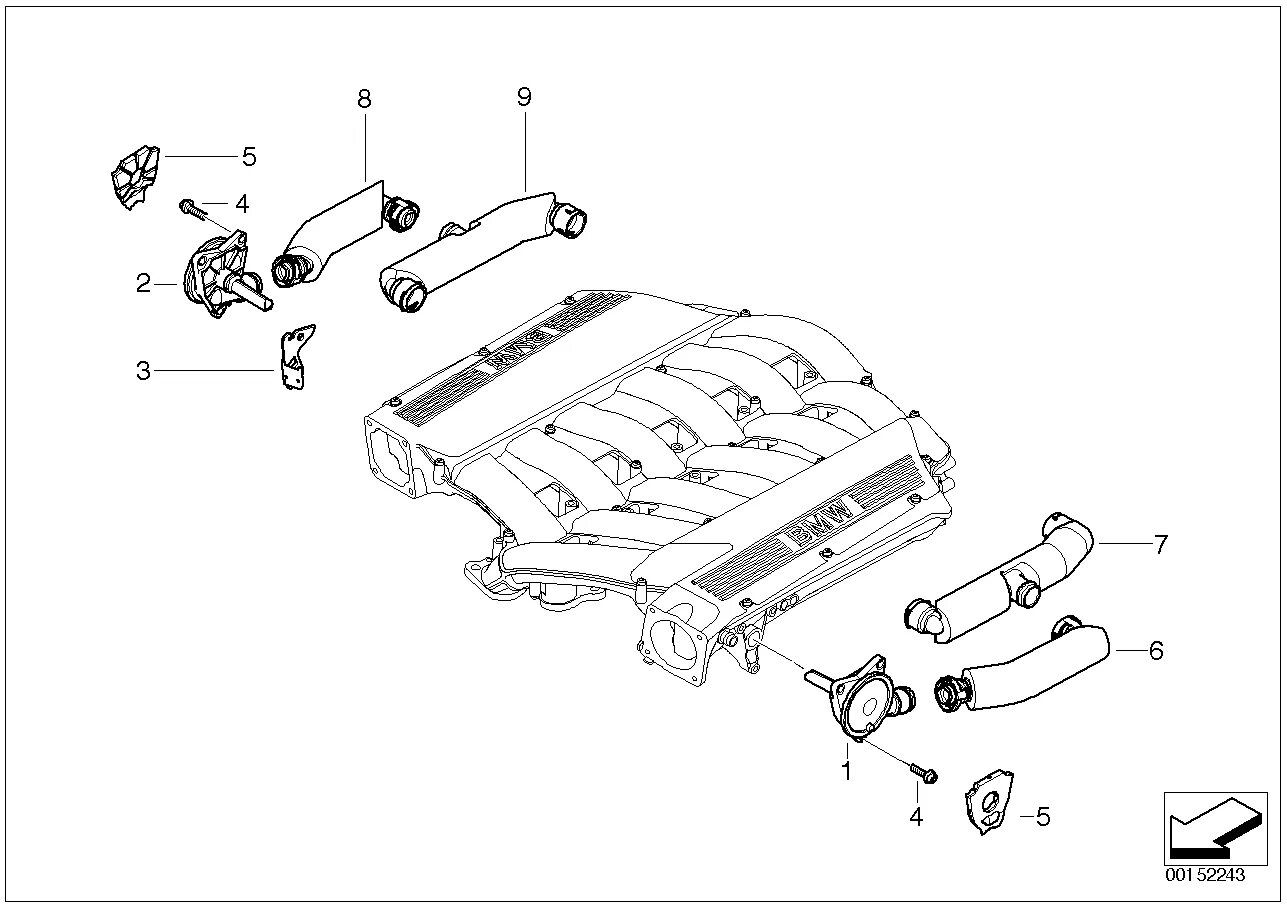 8
9
5
4
2
3
BMW
BMW
7
6
1
4
5
00152243