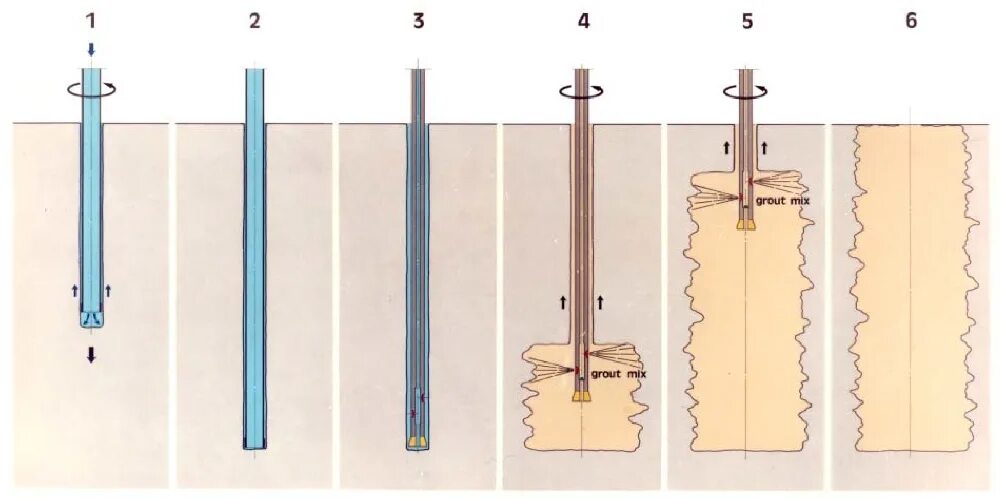 1
2
3
4
5
6
grout mix
grout mix