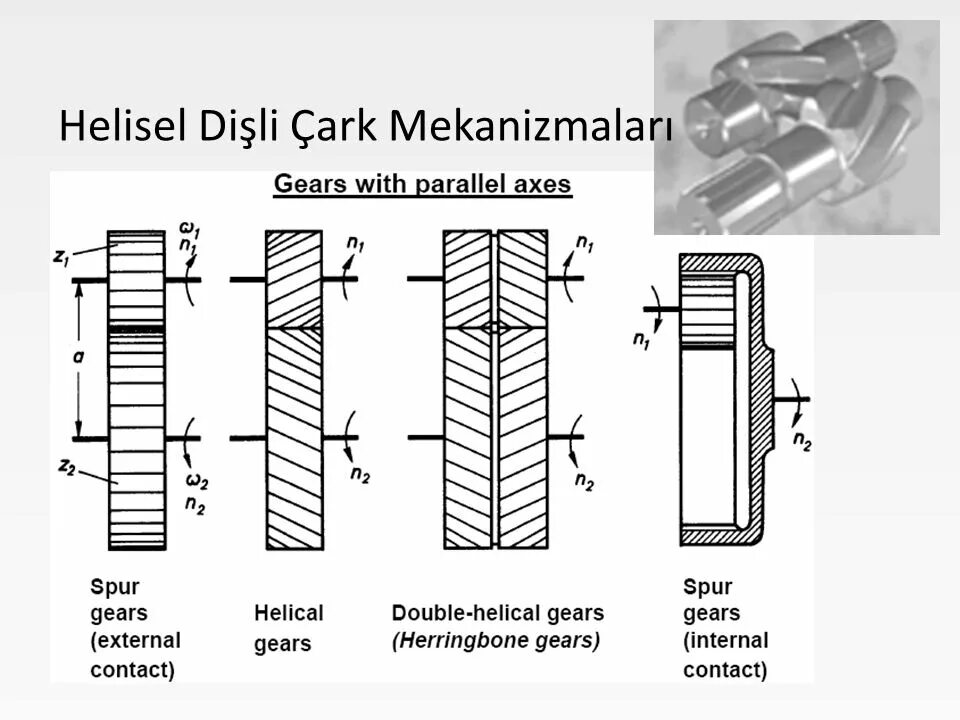 Helisel Dişli Çark Mekanizmaları

Gears with parallel axes

$z_1$
$\omega_1$
$n_1$
$a$
$z_2$
$\omega_2$
$n_2$

$n_1$
$n_2$

$n_1$
$n_2$

$n_1$
$n_2$

Spur gears (external contact)

Helical gears

Double-helical gears (Herringbone gears)

Spur gears (internal contact)