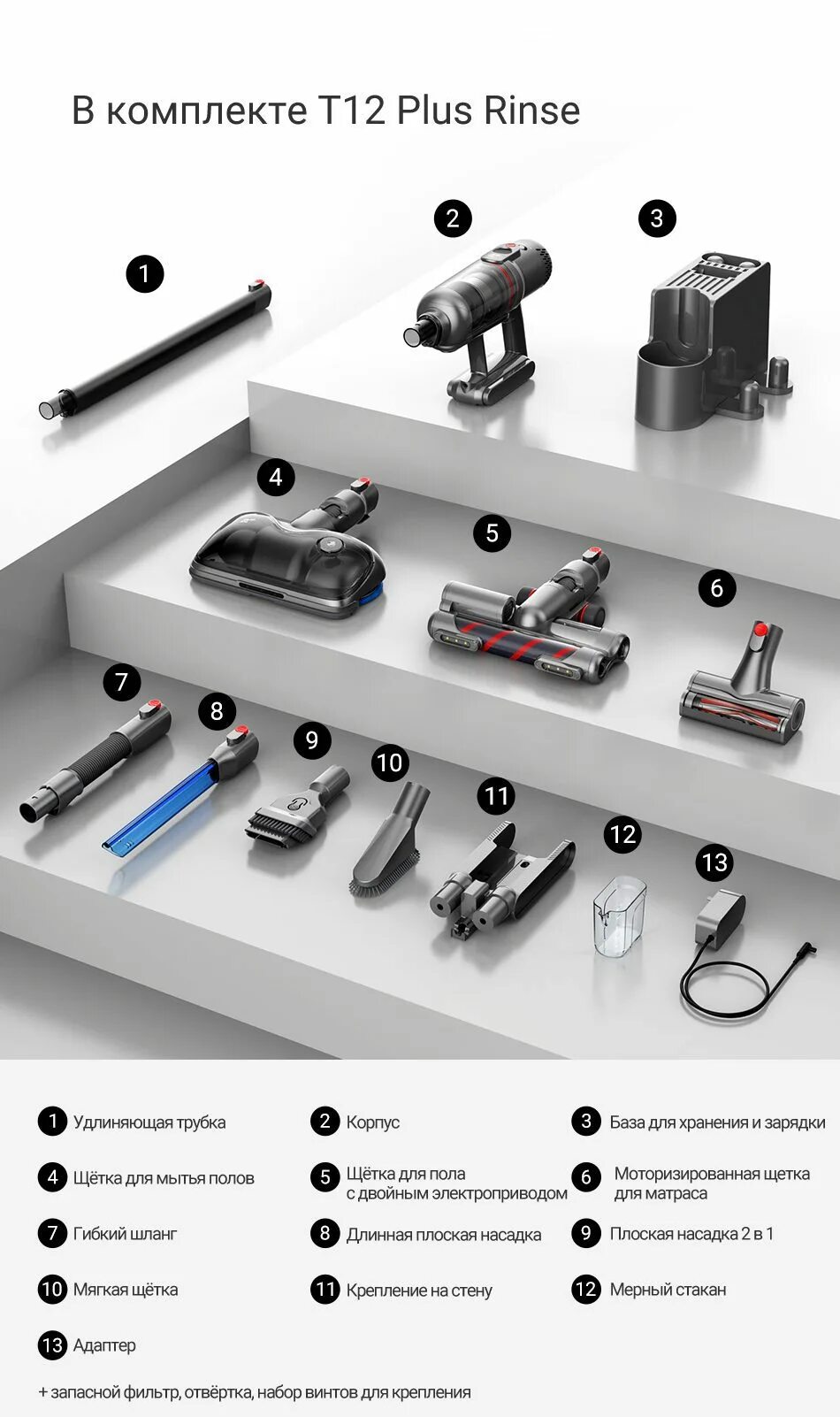 В комплекте T12 Plus Rinse

1

2

3

4

5

6

7

8

9

10

11

12

13

1 Удлиняющая трубка

2 Корпус

3 База для хранения и зарядки

4 Щётка для мытья полов

5 Щётка для пола с двойным электроприводом

6 Моторизированная щетка для матраса

7 Гибкий шланг

8 Длинная плоская насадка

9 Плоская насадка 2 в 1

10 Мягкая щётка

11 Крепление на стену

12 Мерный стакан

13 Адаптер

+ запасной фильтр, отвёртка, набор винтов для крепления