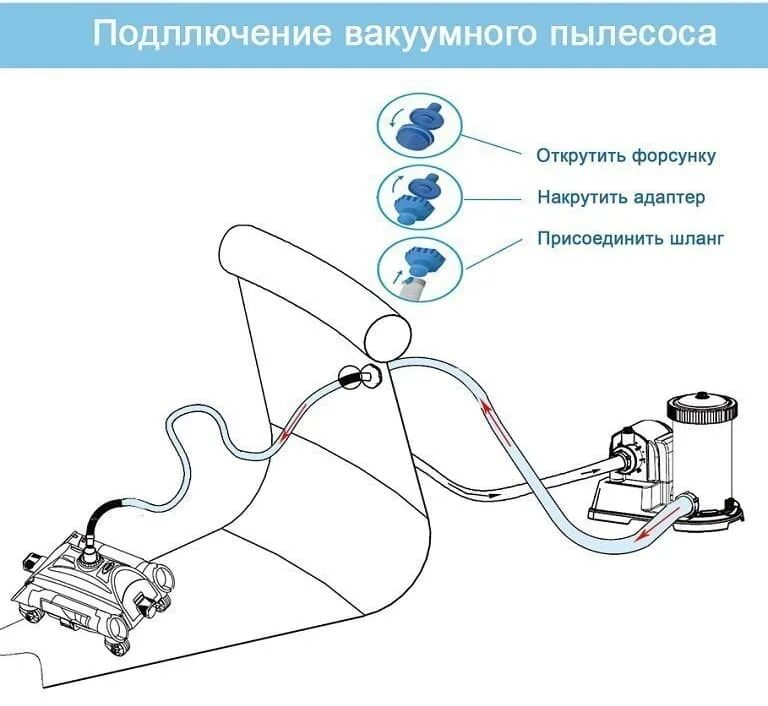 Подллючение вакуумного пылесоса

Открутить форсунку

Накрутить адаптер

Присоединить шланг