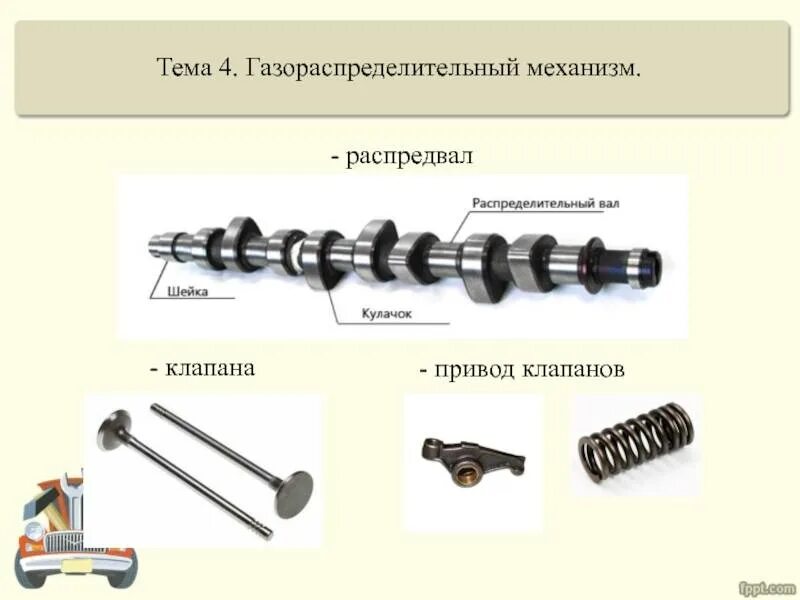 Тема 4. Газораспределительный механизм.

- распредвал

Распределительный вал

Шейка

Кулачок

- клапана

- привод клапанов

fppt.com